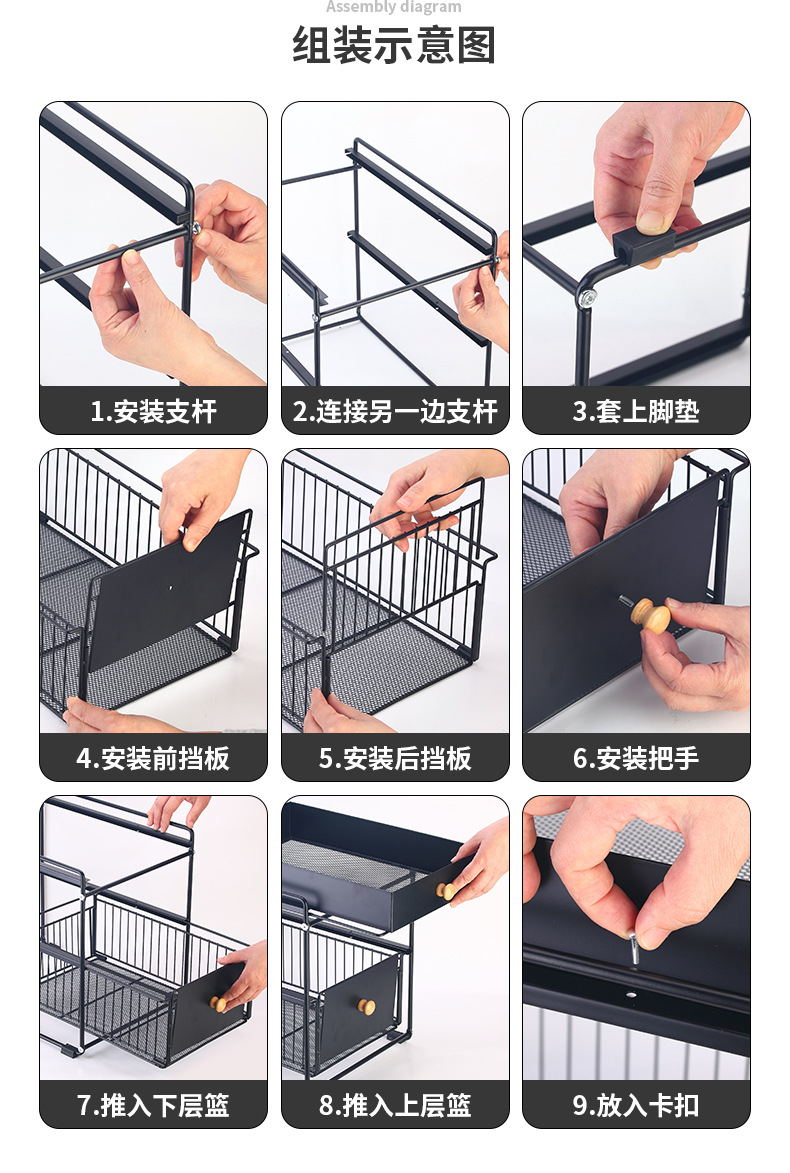 Assembly diagram

组装示意图

1.安装支杆

2.连接另一边支杆

3.套上脚垫

4.安装前挡板

5.安装后挡板

6.安装把手

7.推入下层篮

8.推入上层篮

9.放入卡扣