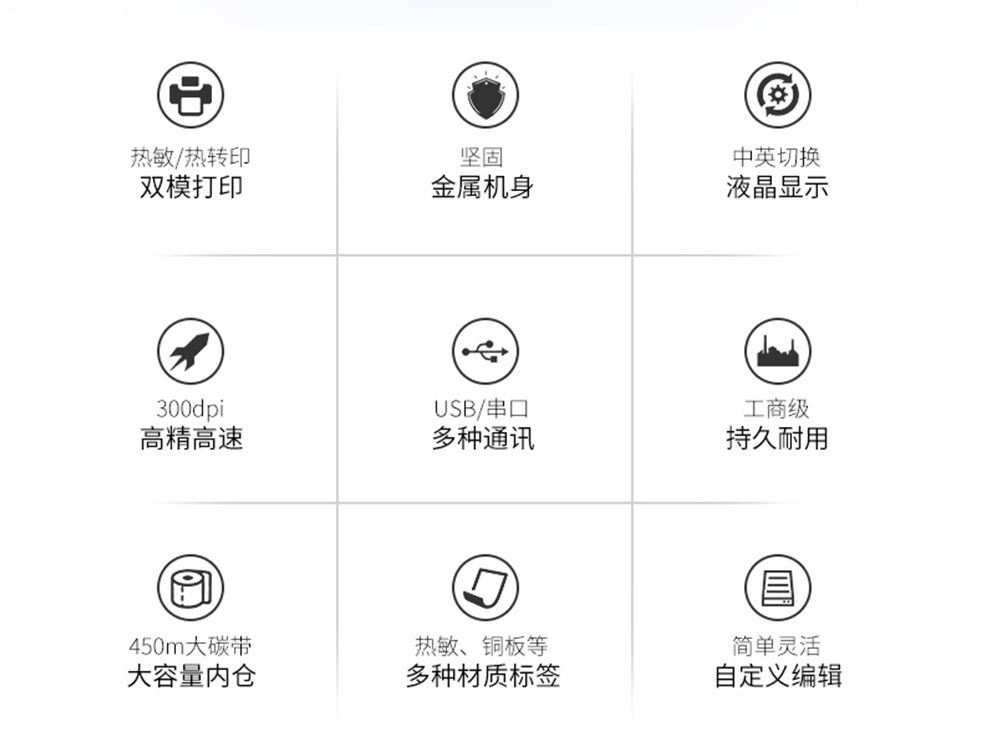 热敏/热转印
双模打印

坚固
金属机身

中英切换
液晶显示

300dpi
高精高速

USB/串口
多种通讯

工商级
持久耐用

450m大碳带
大容量内仓

热敏、铜板等
多种材质标签

简单灵活
自定义编辑