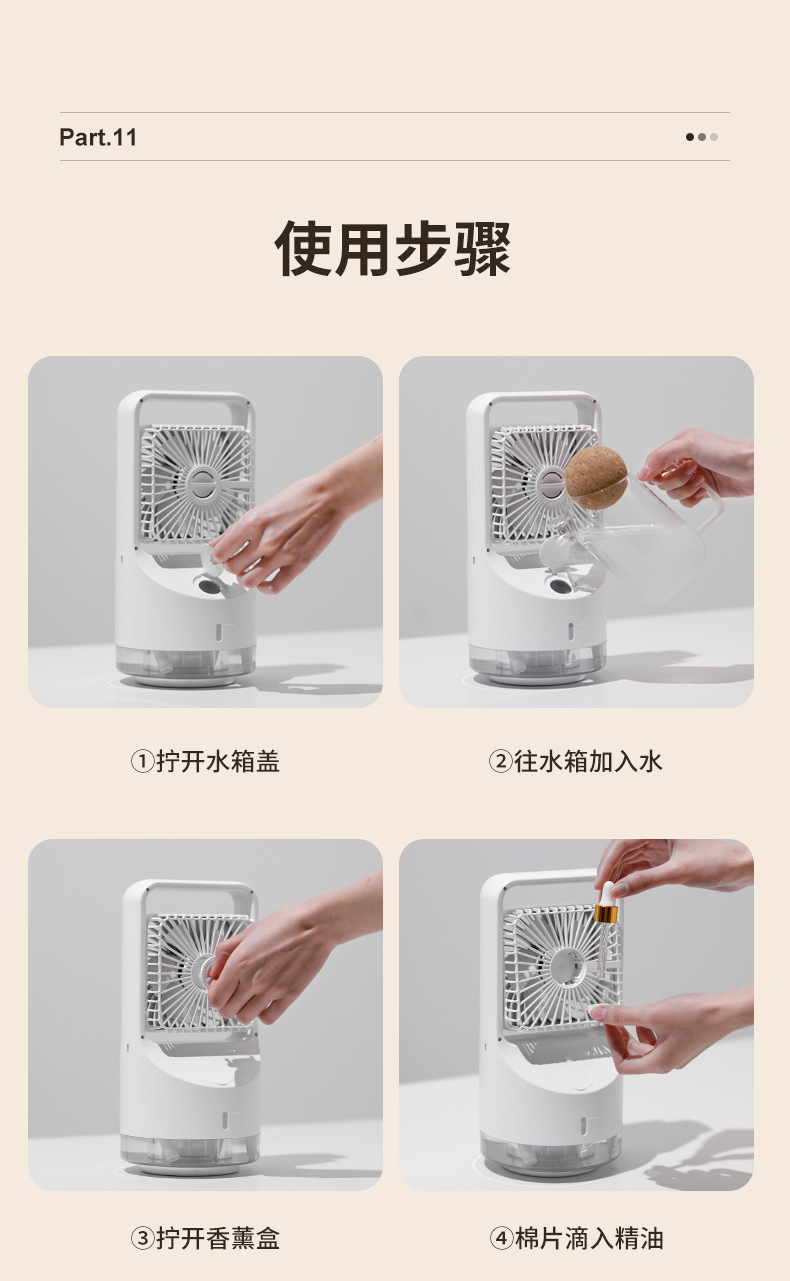 Part.11

使用步骤

①拧开水箱盖

②往水箱加入水

③拧开香薰盒

④棉片滴入精油