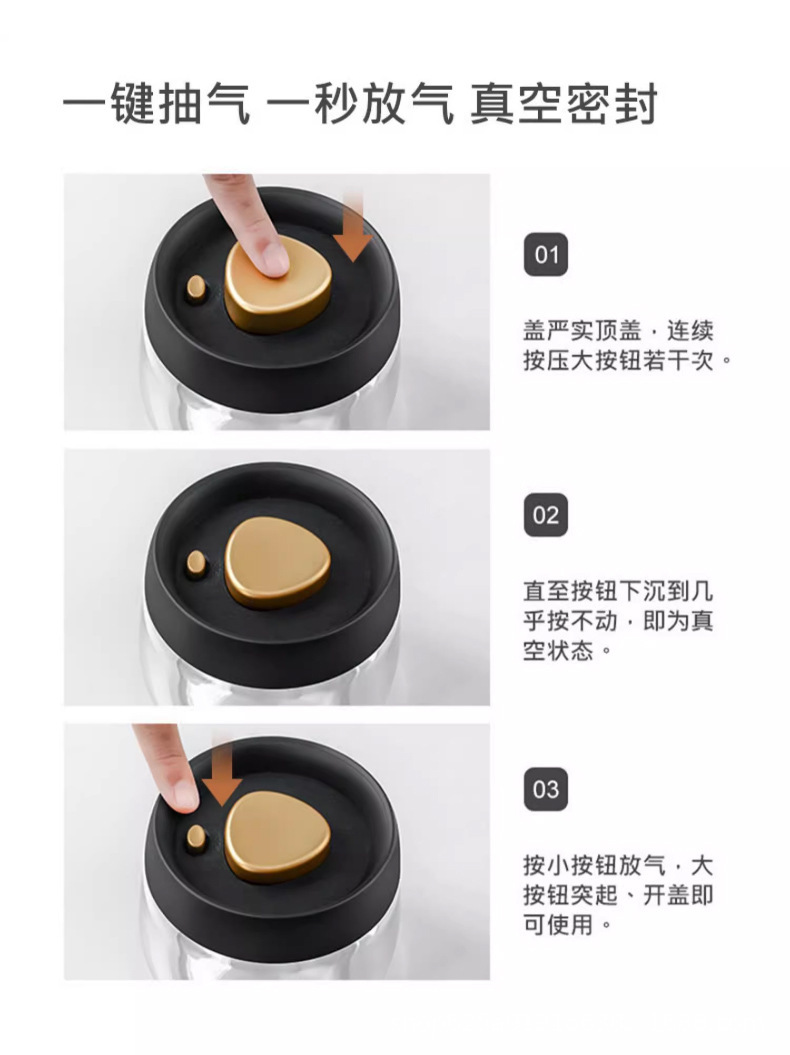 一键抽气 一秒放气 真空密封

01

盖严实顶盖，连续按压大按钮若干次。

02

直至按钮下沉到几乎按不动，即为真空状态。

03

按小按钮放气，大按钮突起、开盖即可使用。