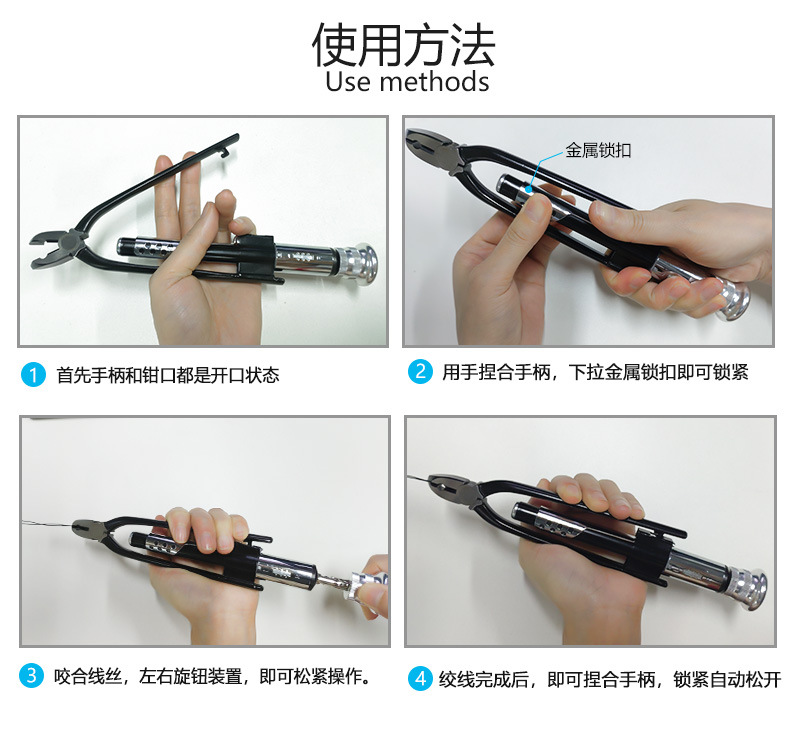 使用方法
Use methods

金属锁扣

1 首先手柄和钳口都是开口状态

2 用手捏合手柄，下拉金属锁扣即可锁紧

3 咬合线丝，左右旋钮装置，即可松紧操作。

4 绞线完成后，即可捏合手柄，锁紧自动松开