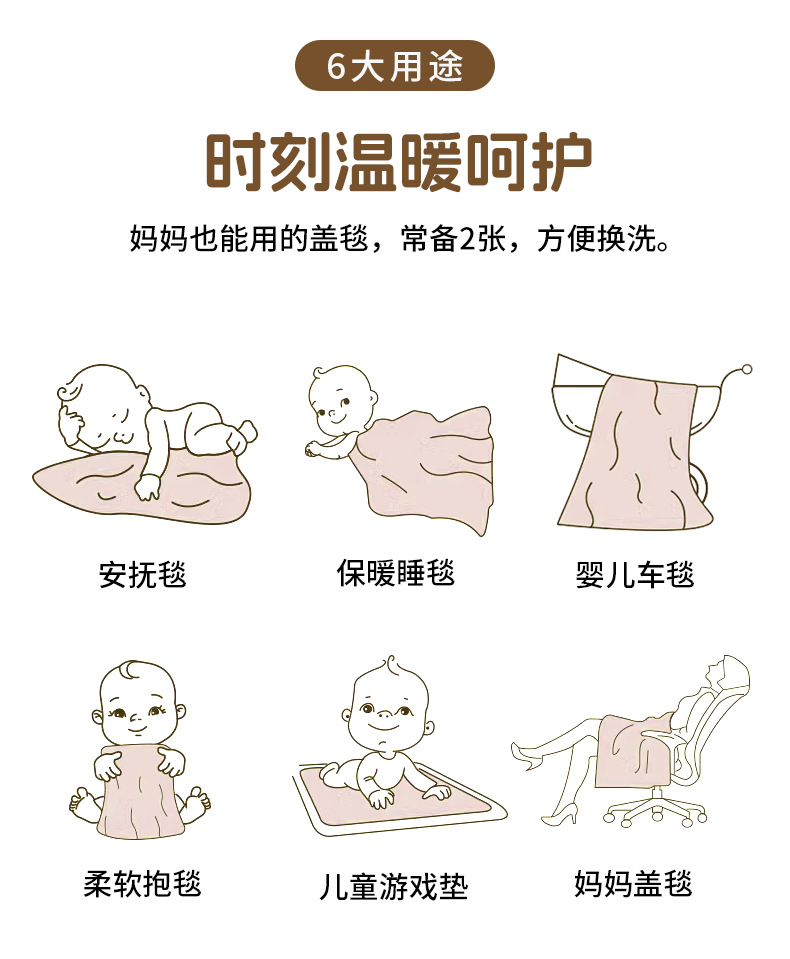 6大用途

时刻温暖呵护

妈妈也能用的盖毯，常备2张，方便换洗。

安抚毯

保暖睡毯

婴儿车毯

柔软抱毯

儿童游戏垫

妈妈盖毯