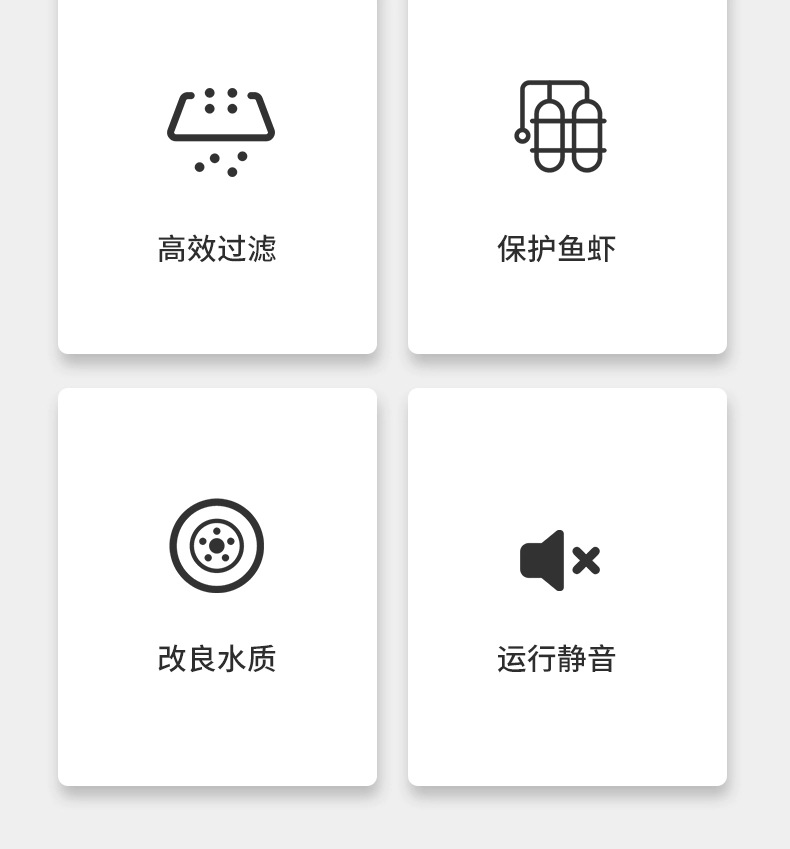 高效过滤

保护鱼虾

改良水质

运行静音