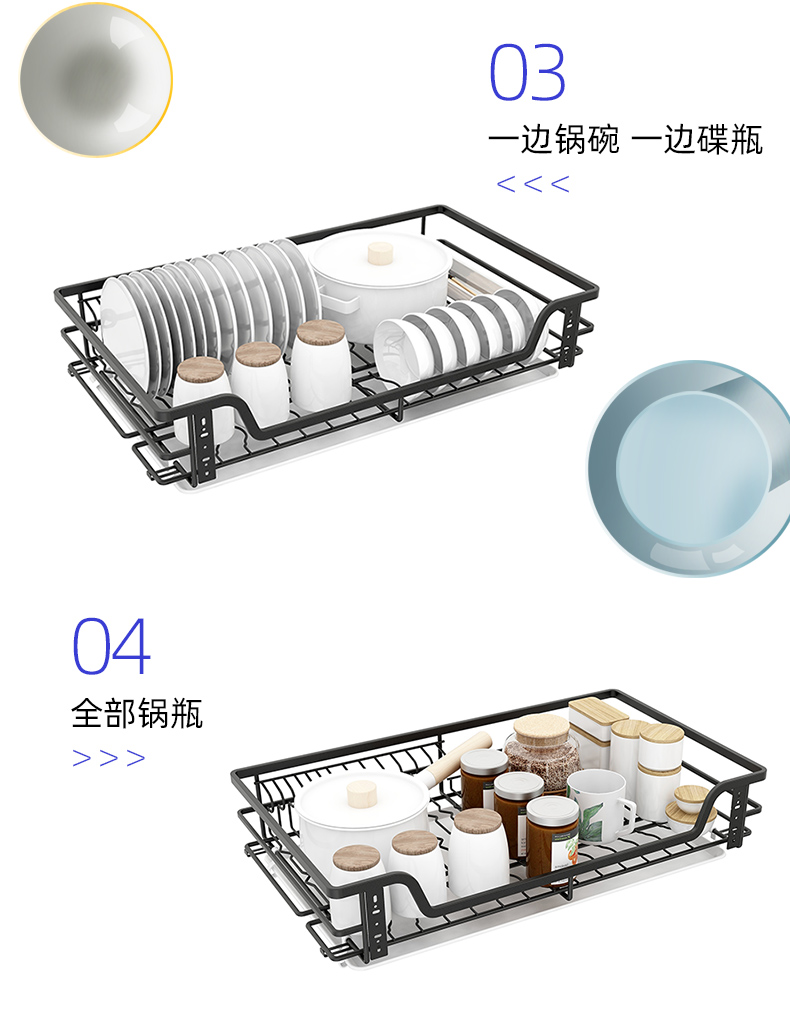 03

一边锅碗 一边碟瓶

<<<

04

全部锅瓶

>>>