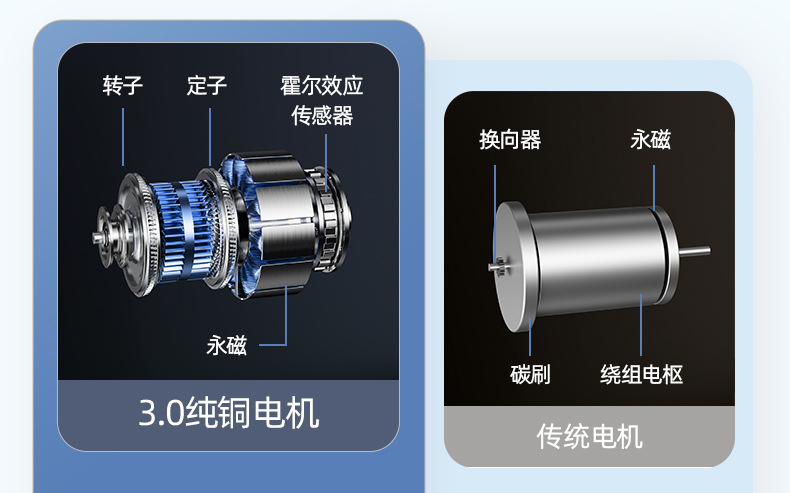 转子
定子
霍尔效应传感器
永磁
3.0纯铜电机

换向器
永磁
碳刷
绕组电枢
传统电机