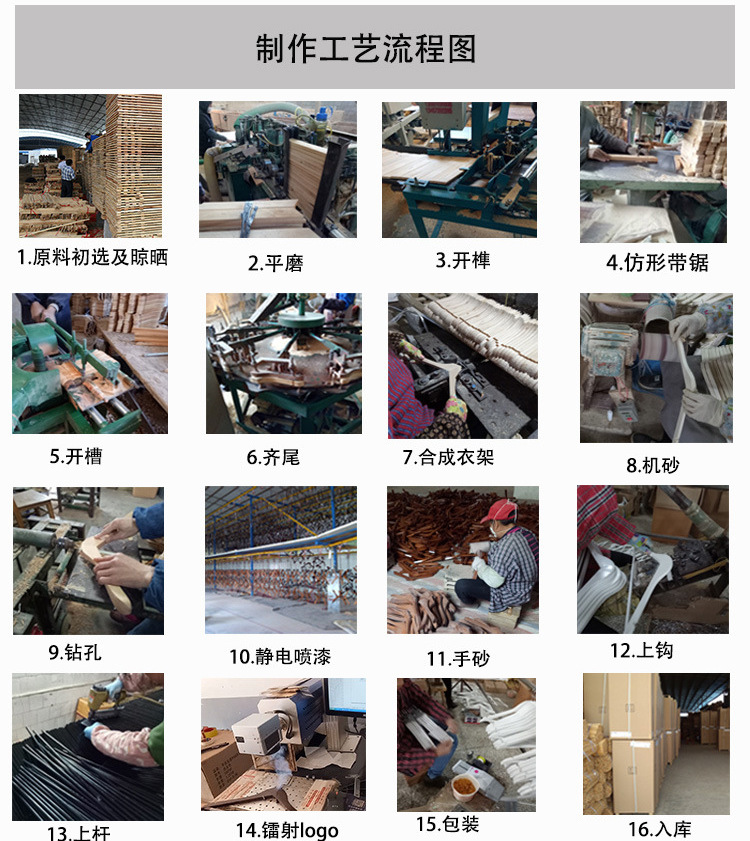 制作工艺流程图

1.原料初选及晾晒

2.平磨

3.开榫

4.仿形带锯

5.开槽

6.齐尾

7.合成衣架

8.机砂

9.钻孔

10.静电喷漆

11.手砂

12.上钩

13.上杆

14.镭射logo

15.包装

16.入库