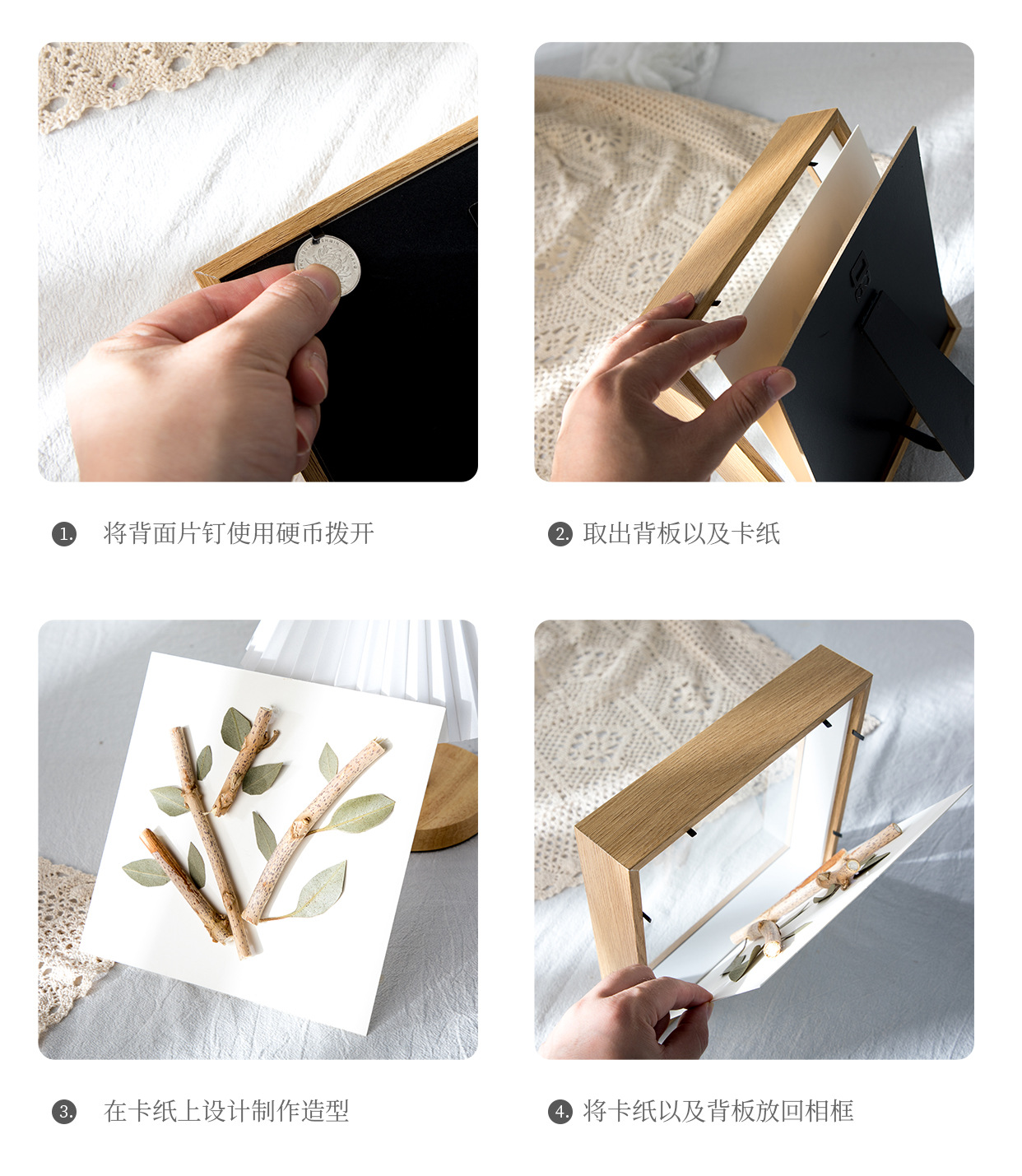 1. 将背面片钉使用硬币拨开

2. 取出背板以及卡纸

3. 在卡纸上设计制作造型

4. 将卡纸以及背板放回相框