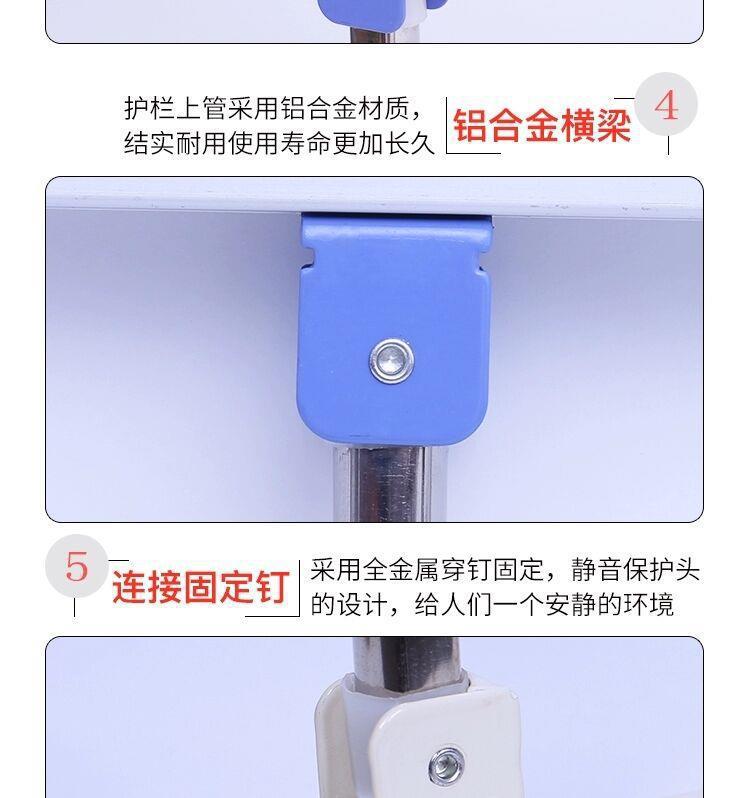 护栏上管采用铝合金材质，结实耐用使用寿命更加长久

铝合金横梁

4

5

连接固定钉

采用全金属穿钉固定，静音保护头的设计，给人们一个安静的环境