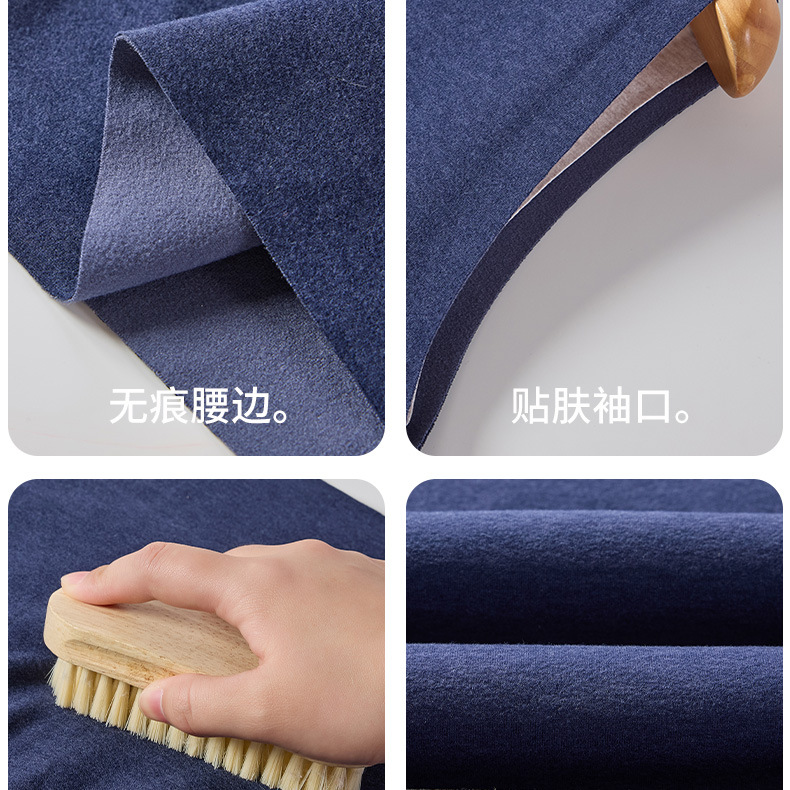 无痕腰边。

贴肤袖口。