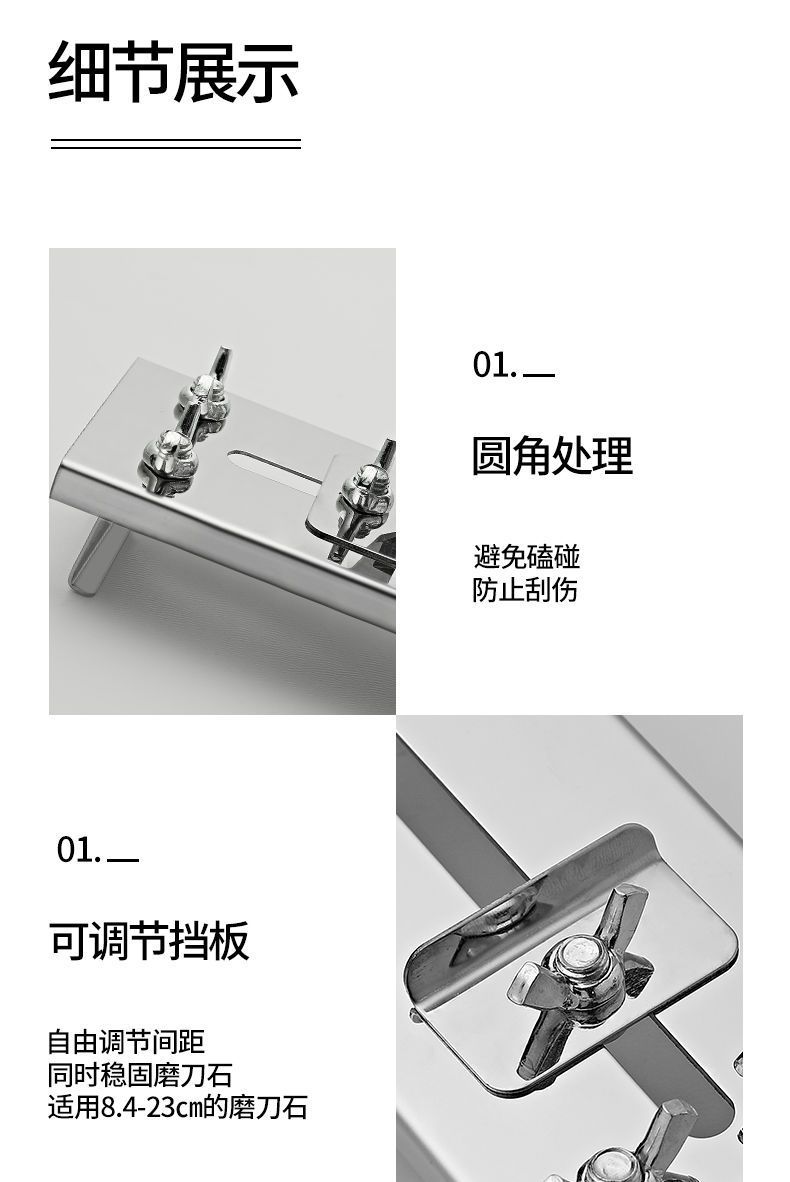 细节展示

01.

圆角处理

避免磕碰
防止刮伤

01.

可调节挡板

自由调节间距
同时稳固磨刀石
适用8.4-23cm的磨刀石