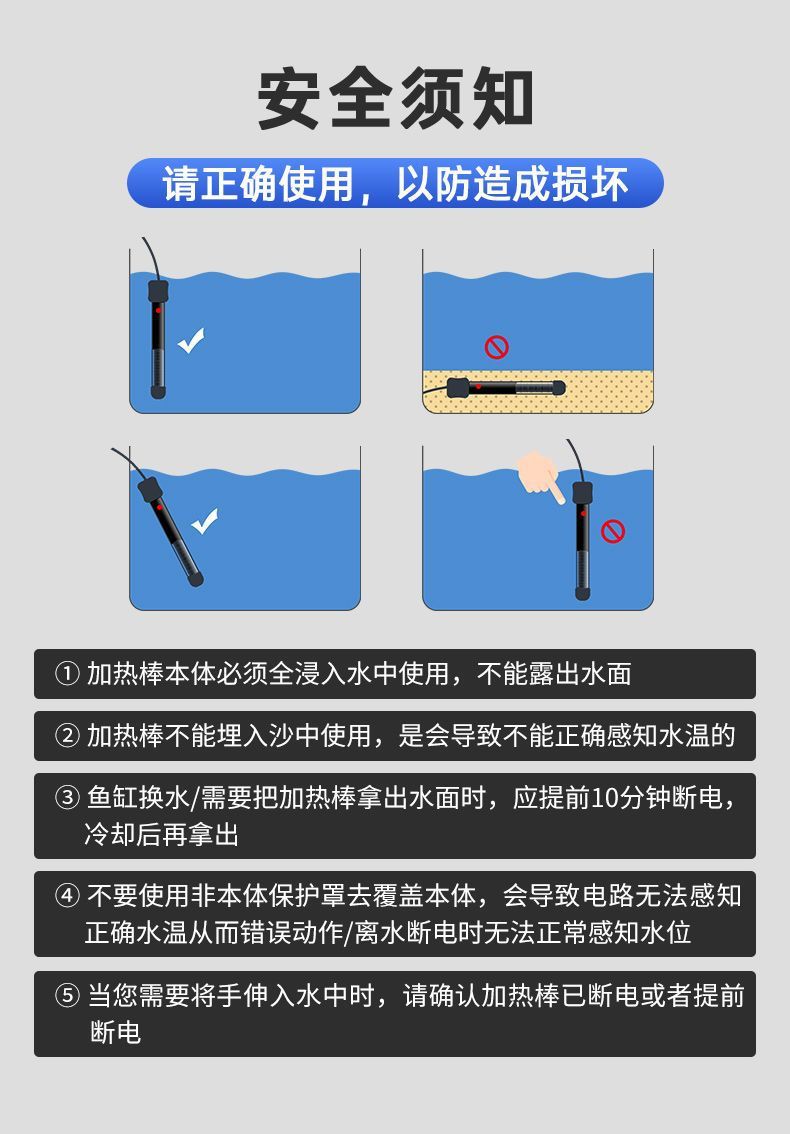 安全须知

请正确使用，以防造成损坏

① 加热棒本体必须全浸入水中使用，不能露出水面

② 加热棒不能埋入沙中使用，是会导致不能正确感知水温的

③ 鱼缸换水/需要把加热棒拿出水面时，应提前10分钟断电，冷却后再拿出

④ 不要使用非本体保护罩去覆盖本体，会导致电路无法感知正确水温从而错误动作/离水断电时无法正常感知水位

⑤ 当您需要将手伸入水中时，请确认加热棒已断电或者提前断电