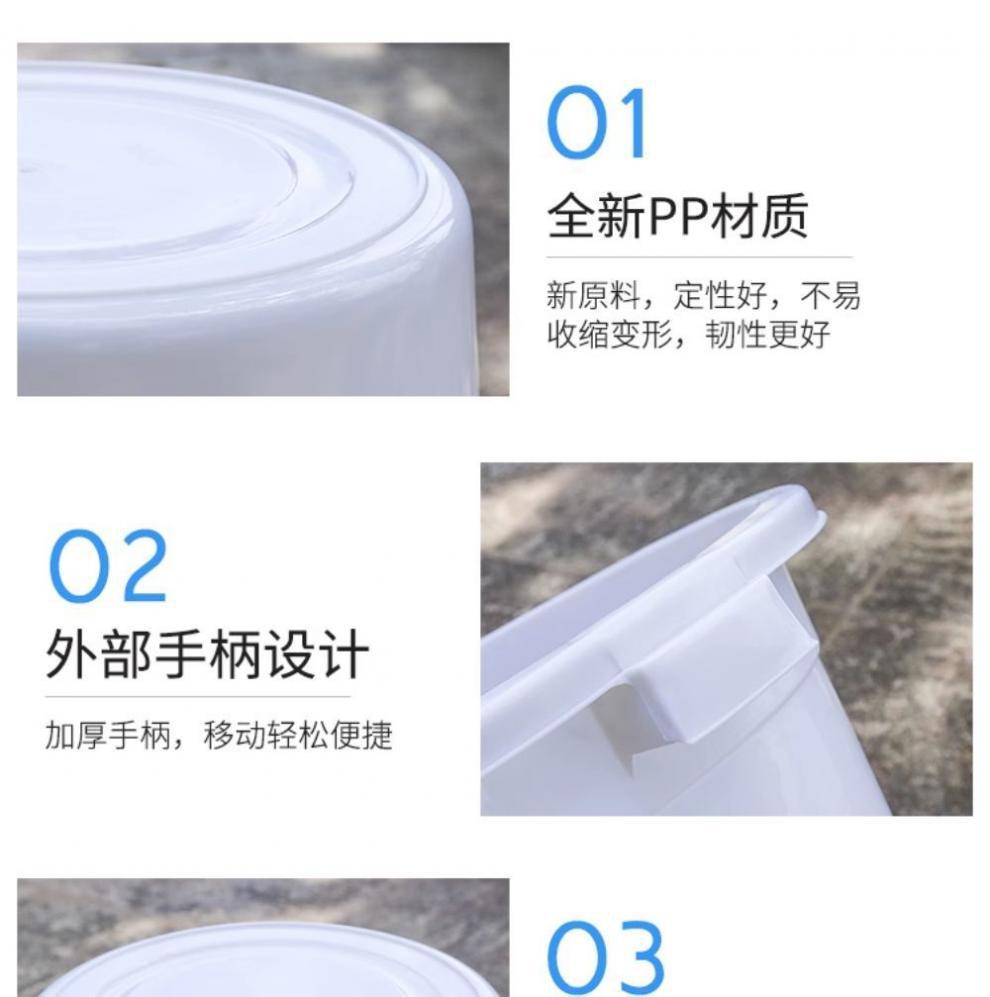 01
全新PP材质

新原料，定性好，不易收缩变形，韧性更好

02
外部手柄设计

加厚手柄，移动轻松便捷

03