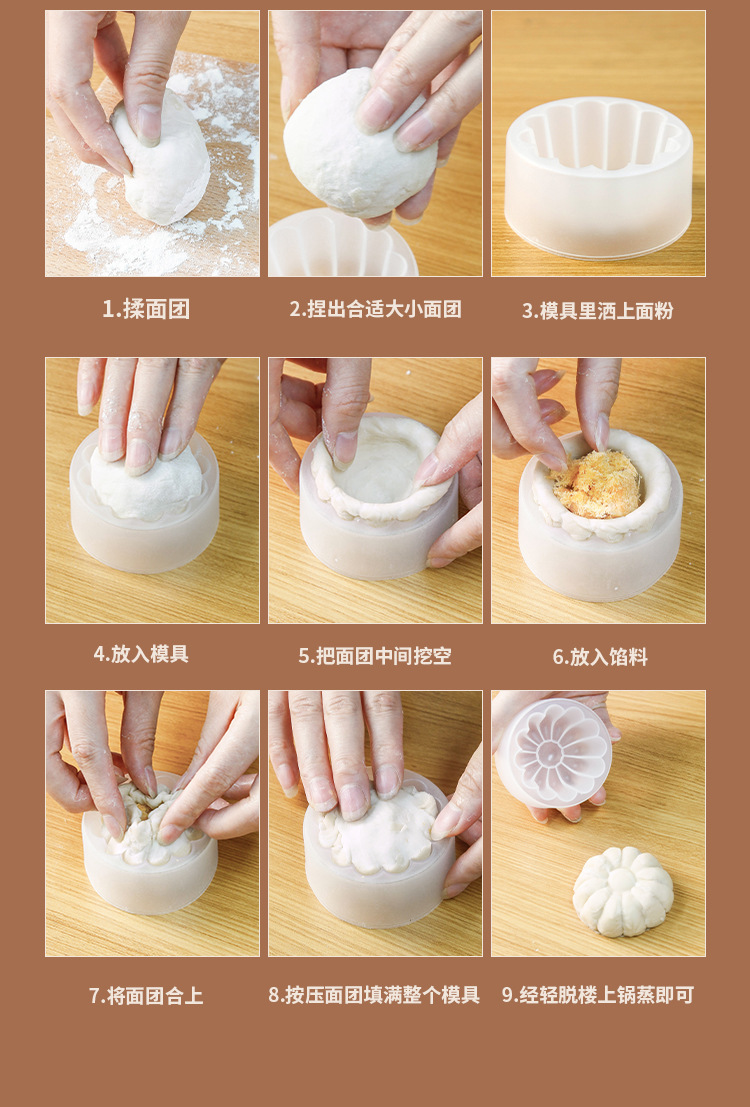 1.揉面团

2.捏出合适大小面团

3.模具里洒上面粉

4.放入模具

5.把面团中间挖空

6.放入馅料

7.将面团合上

8.按压面团填满整个模具

9.经轻脱楼上锅蒸即可