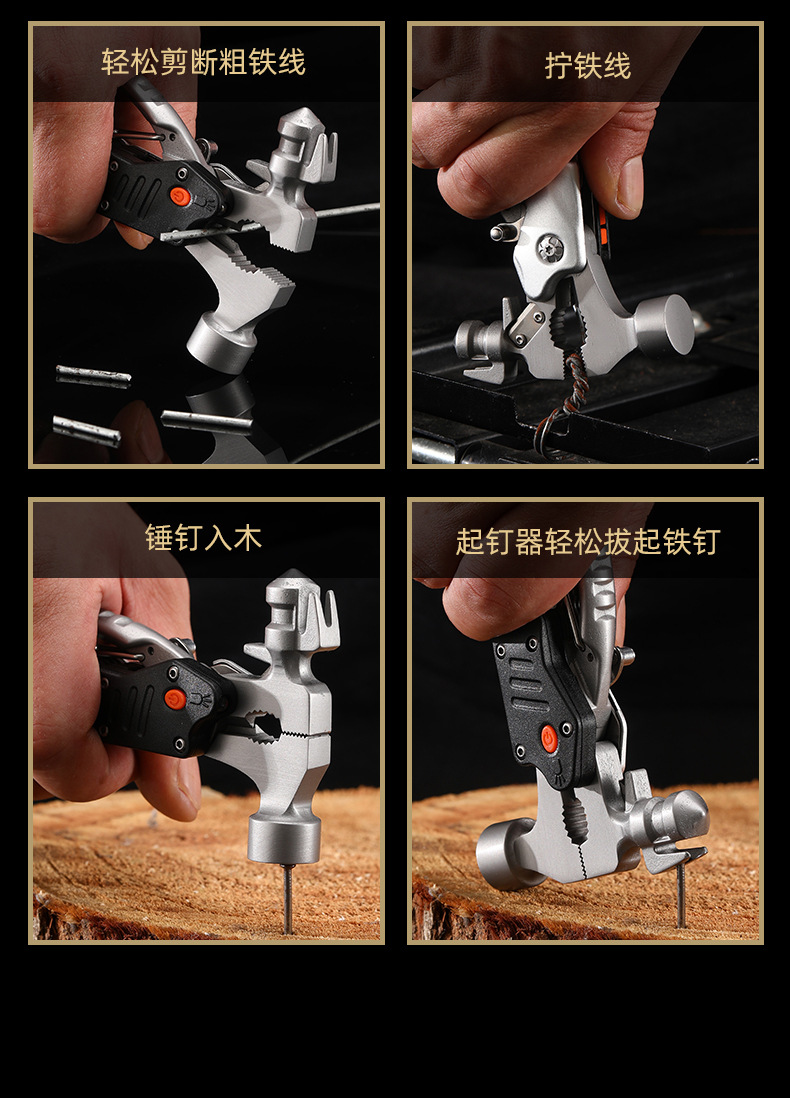 轻松剪断粗铁线

拧铁线

锤钉入木

起钉器轻松拔起铁钉