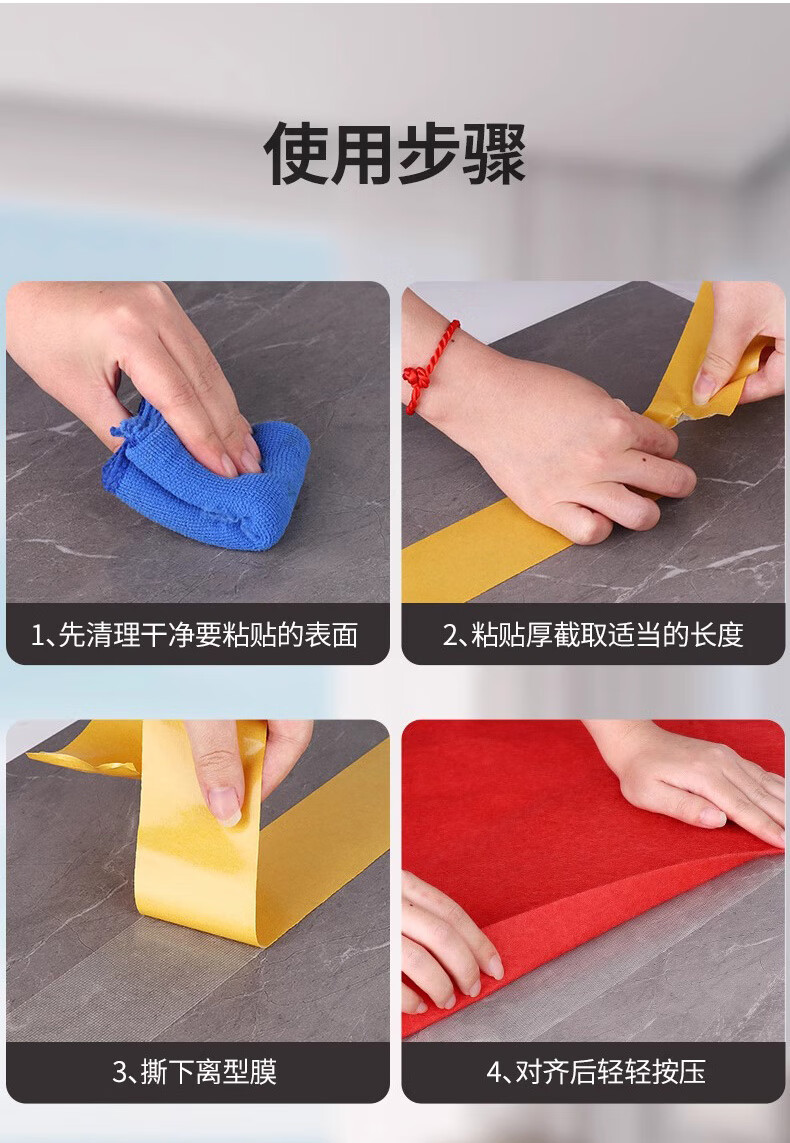 使用步骤

1、先清理干净要粘贴的表面

2、粘贴厚截取适当的长度

3、撕下离型膜

4、对齐后轻轻按压