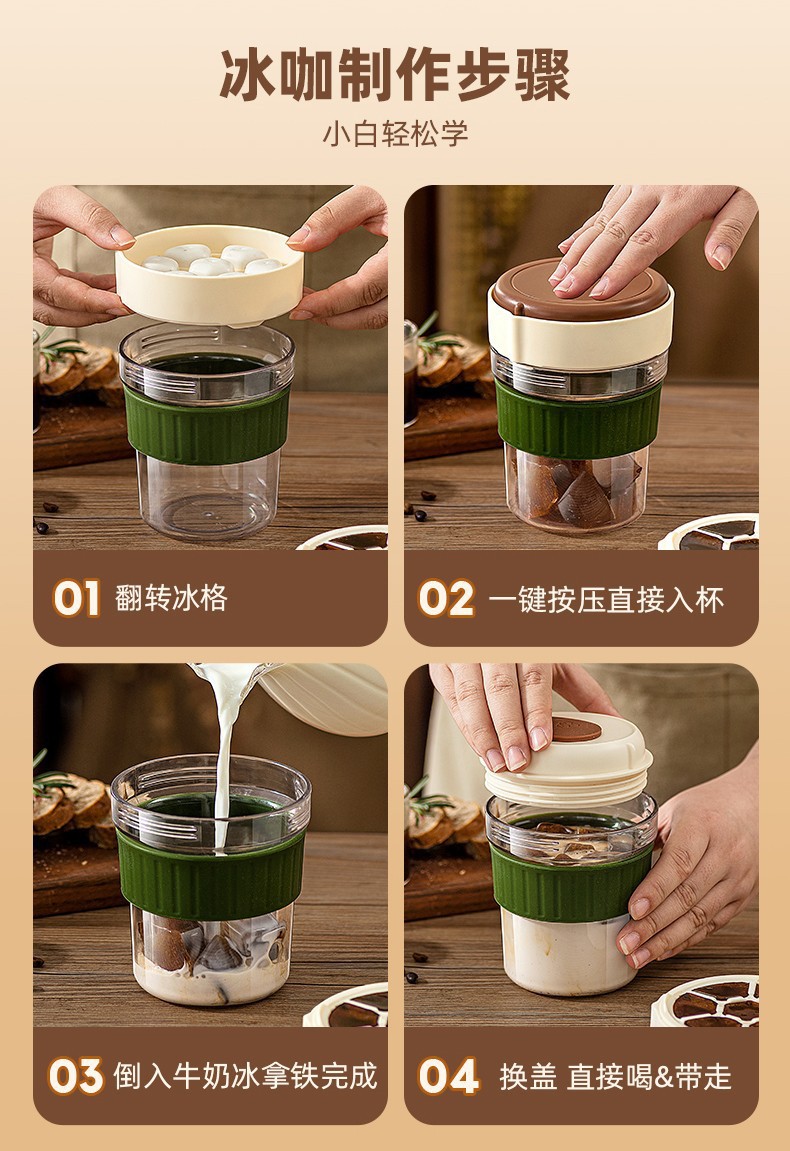 冰咖制作步骤

小白轻松学

01 翻转冰格

02 一键按压直接入杯

03 倒入牛奶冰拿铁完成

04 换盖 直接喝&带走