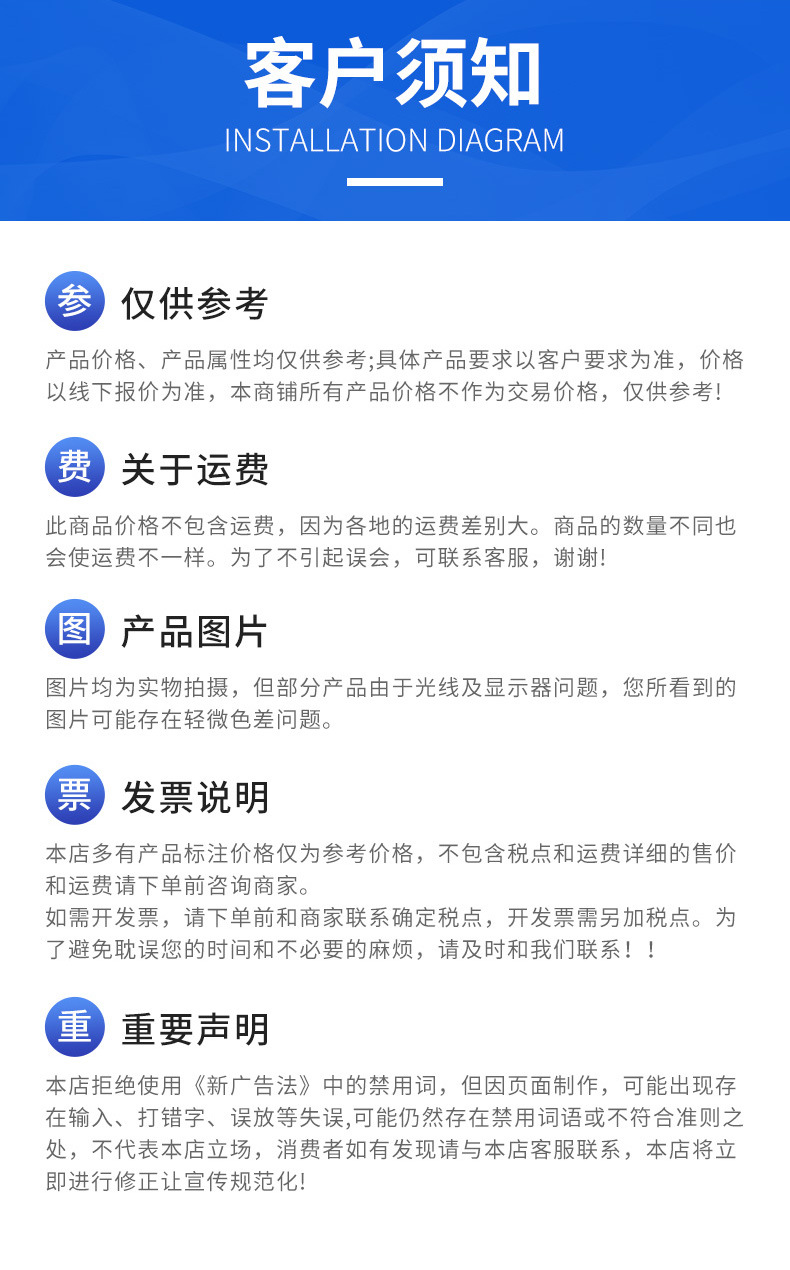 客户须知
INSTALLATION DIAGRAM

参 仅供参考

产品价格、产品属性均仅供参考;具体产品要求以客户要求为准，价格以线下报价为准，本商铺所有产品价格不作为交易价格，仅供参考!

费 关于运费

此商品价格不包含运费，因为各地的运费差别大。商品的数量不同也会使运费不一样。为了不引起误会，可联系客服，谢谢!

图 产品图片

图片均为实物拍摄，但部分产品由于光线及显示器问题，您所看到的图片可能存在轻微色差问题。

票 发票说明

本店多有产品标注价格仅为参考价格，不包含税点和运费详细的售价和运费请下单前咨询商家。
如需开发票，请下单前和商家联系确定税点，开发票需另加税点。为了避免耽误您的时间和不必要的麻烦，请及时和我们联系！！

重 重要声明

本店拒绝使用《新广告法》中的禁用词，但因页面制作，可能出现存在输入、打错字、误放等失误,可能仍然存在禁用词语或不符合准则之处，不代表本店立场，消费者如有发现请与本店客服联系，本店将立即进行修正让宣传规范化!