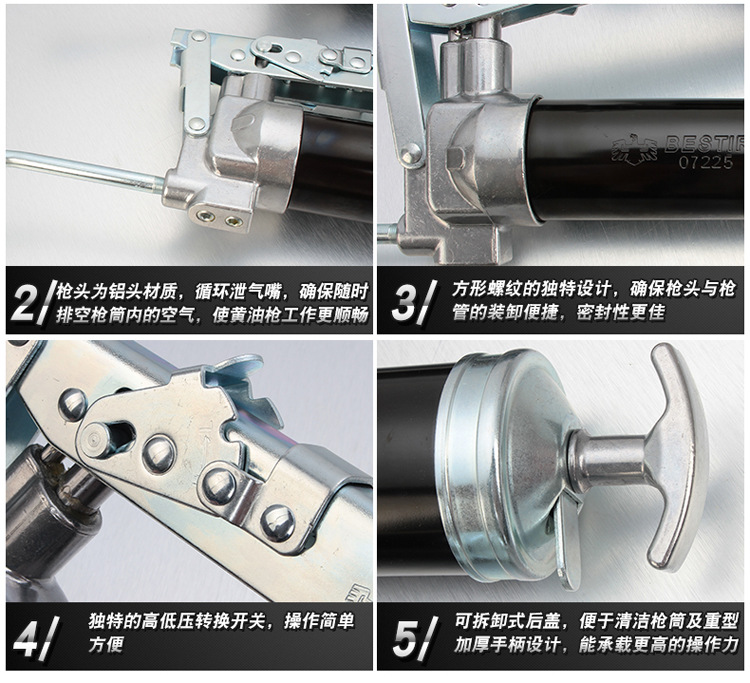 BESTIR
07225

2/ 枪头为铝头材质，循环泄气嘴，确保随时排空枪筒内的空气，使黄油枪工作更顺畅

3/ 方形螺纹的独特设计，确保枪头与枪管的装卸便捷，密封性更佳

4/ 独特的高低压转换开关，操作简单方便

5/ 可拆卸式后盖，便于清洁枪筒及重型加厚手柄设计，能承载更高的操作力