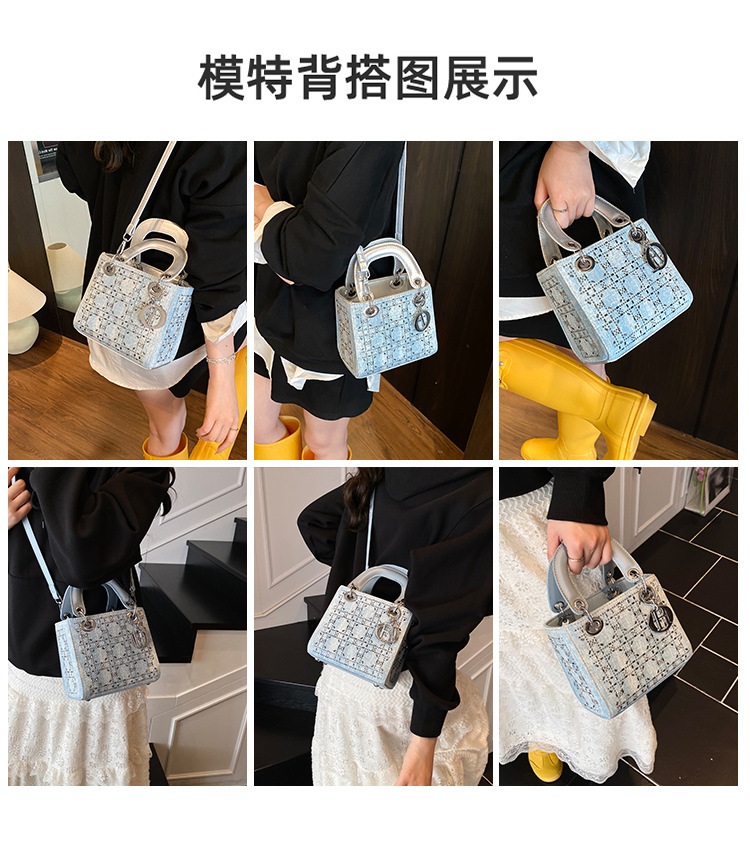 模特背搭图展示