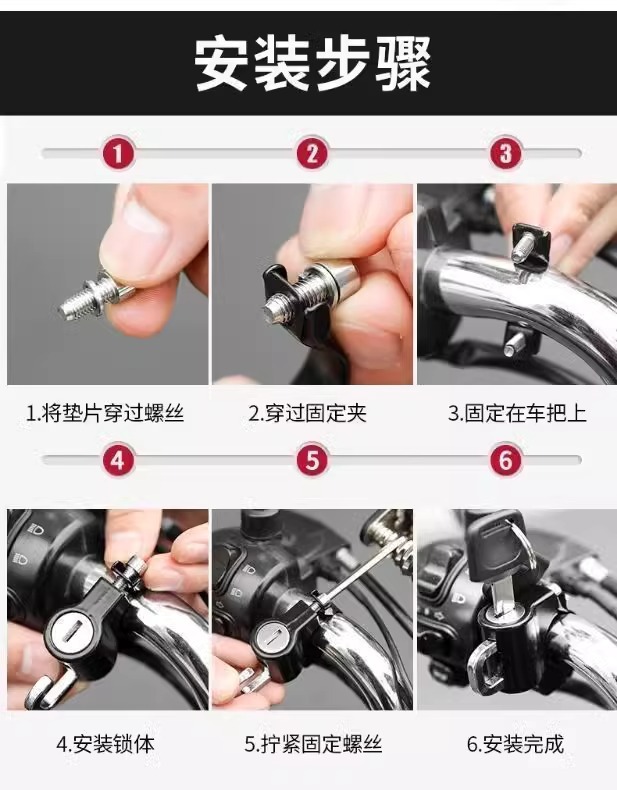 安装步骤

1

2

3

1.将垫片穿过螺丝

2.穿过固定夹

3.固定在车把上

4

5

6

4.安装锁体

5.拧紧固定螺丝

6.安装完成