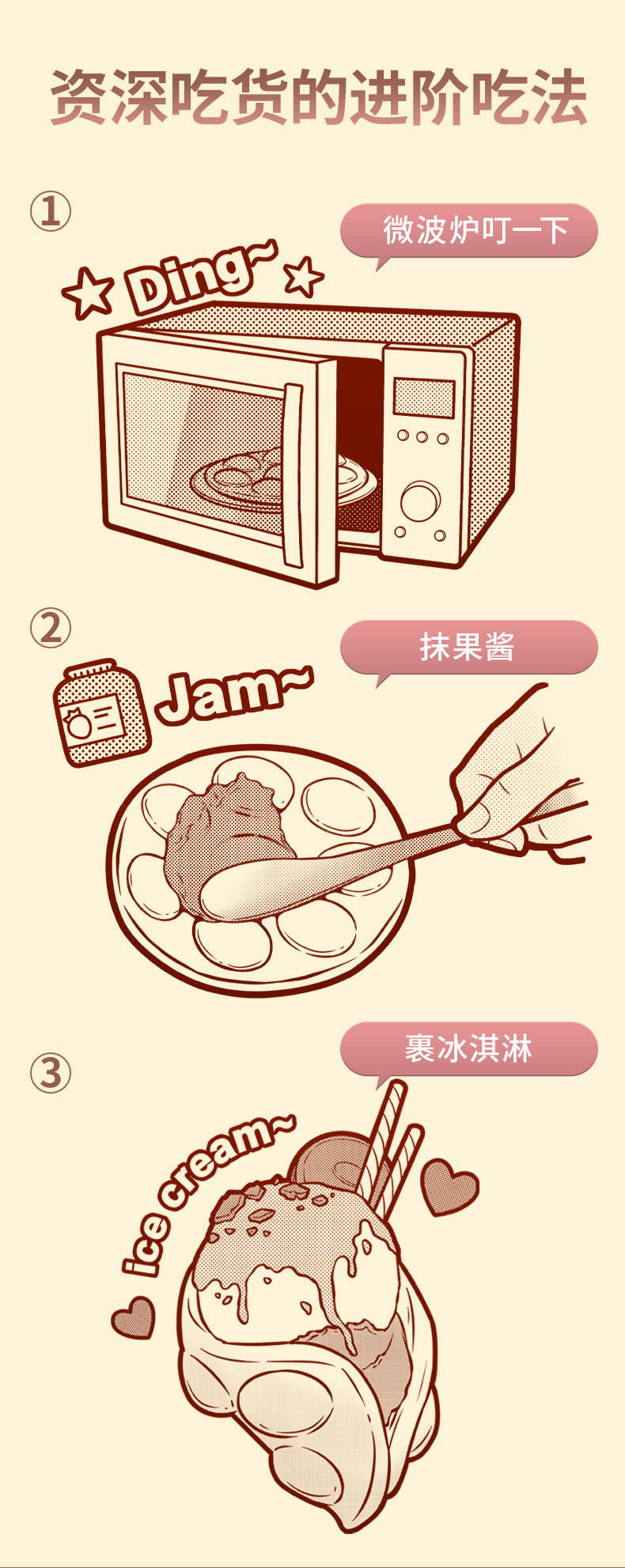 资深吃货的进阶吃法

①

微波炉叮一下

Ding~

②

抹果酱

Jam~

③

裹冰淇淋

ice cream~