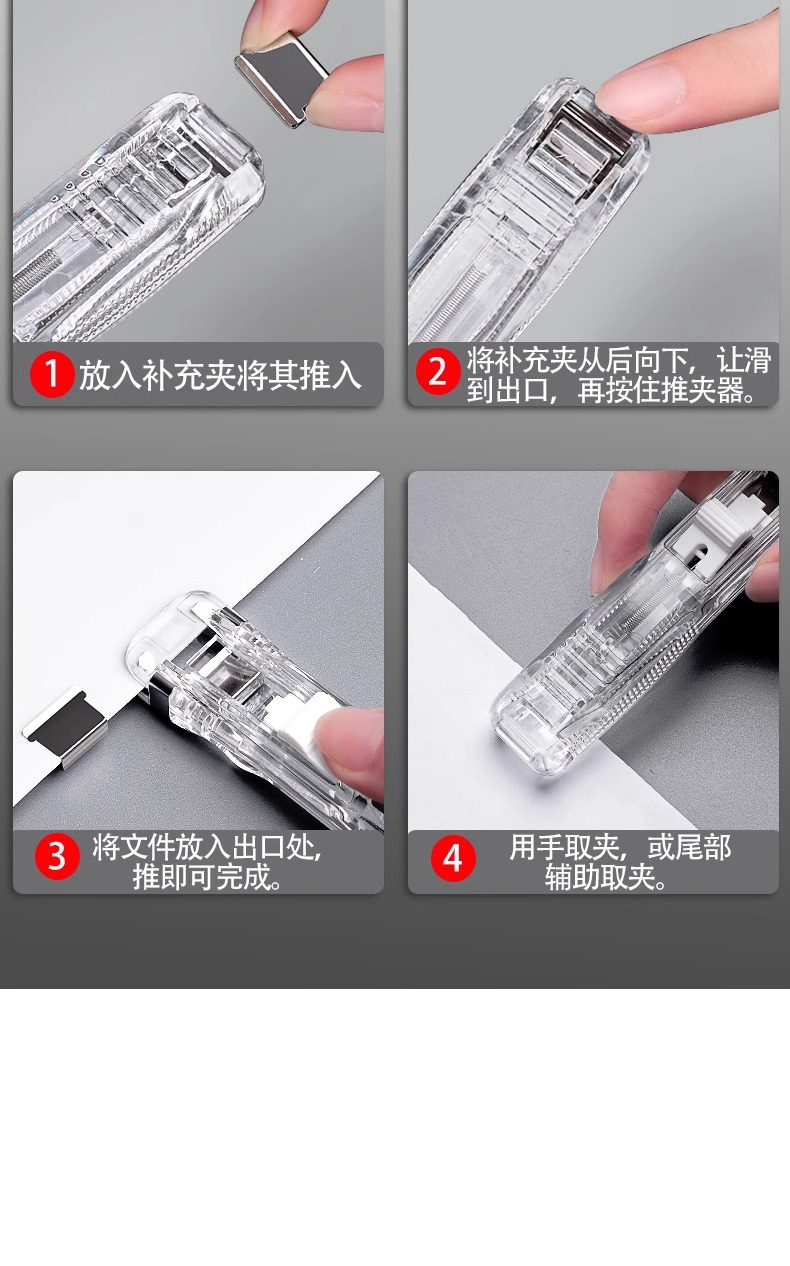 1 放入补充夹将其推入

2 将补充夹从后向下，让滑到出口，再按住推夹器。

3 将文件放入出口处，推即可完成。

4 用手取夹，或尾部辅助取夹。