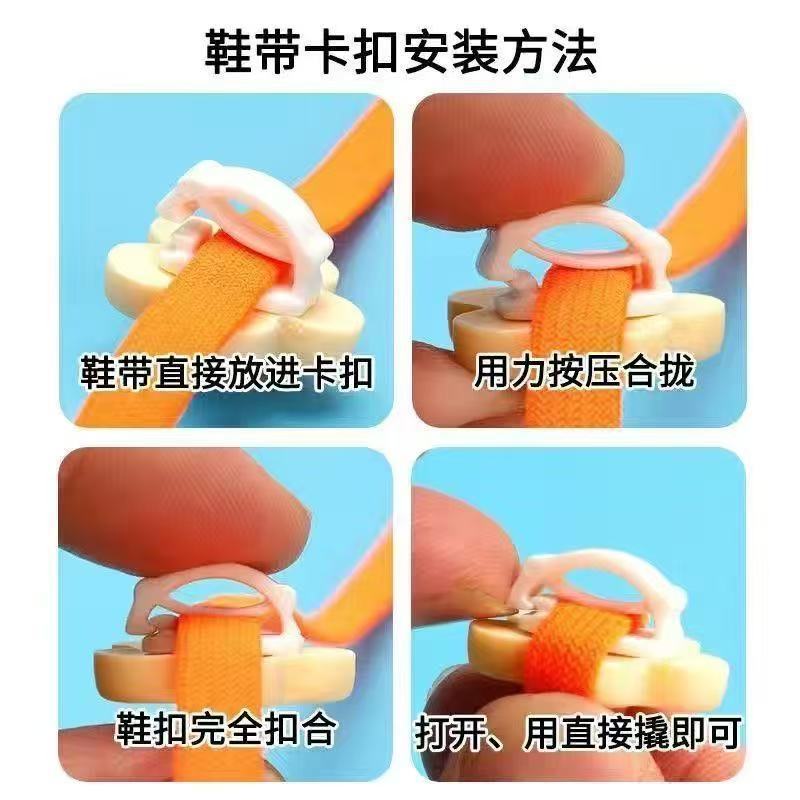 鞋带卡扣安装方法

鞋带直接放进卡扣

用力按压合拢

鞋扣完全扣合

打开、用直接撬即可