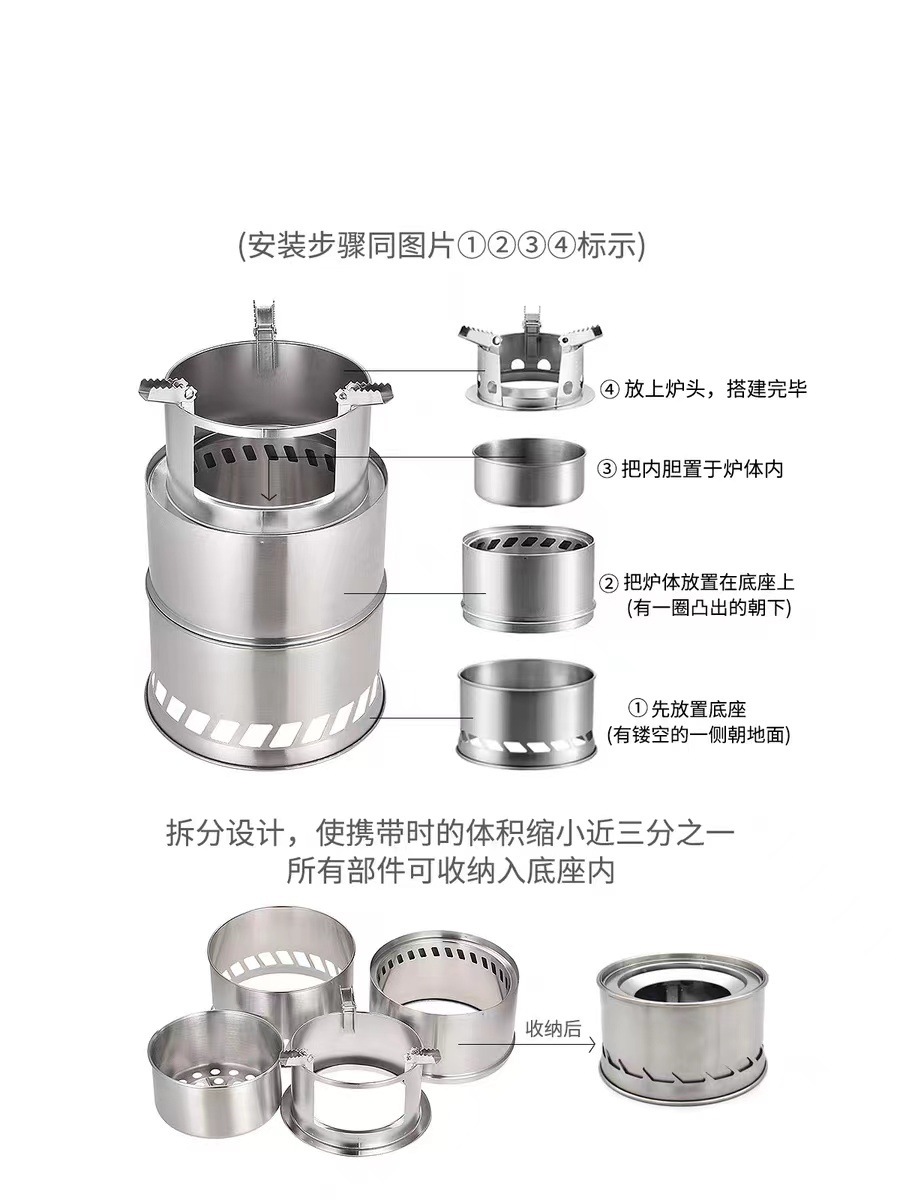 (安装步骤同图片①②③④标示)

④ 放上炉头，搭建完毕

③ 把内胆置于炉体内

② 把炉体放置在底座上
(有一圈凸出的朝下)

① 先放置底座
(有镂空的一侧朝地面)

拆分设计，使携带时的体积缩小近三分之一
所有部件可收纳入底座内

收纳后