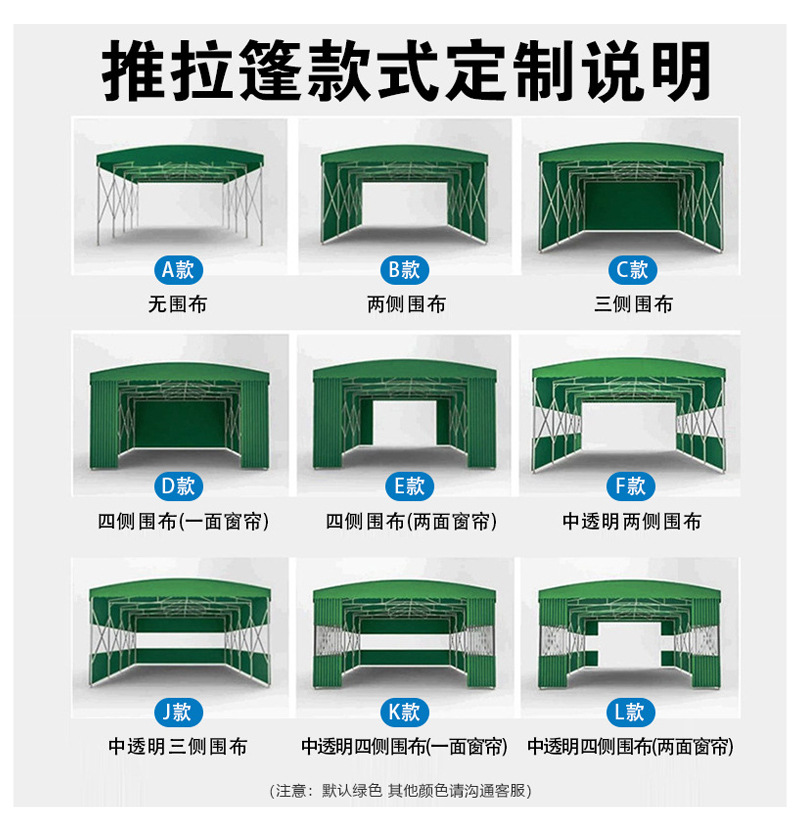 推拉篷款式定制说明

A款
无围布

B款
两侧围布

C款
三侧围布

D款
四侧围布(一面窗帘)

E款
四侧围布(两面窗帘)

F款
中透明两侧围布

J款
中透明三侧围布

K款
中透明四侧围布(一面窗帘)

L款
中透明四侧围布(两面窗帘)

(注意：默认绿色 其他颜色请沟通客服)