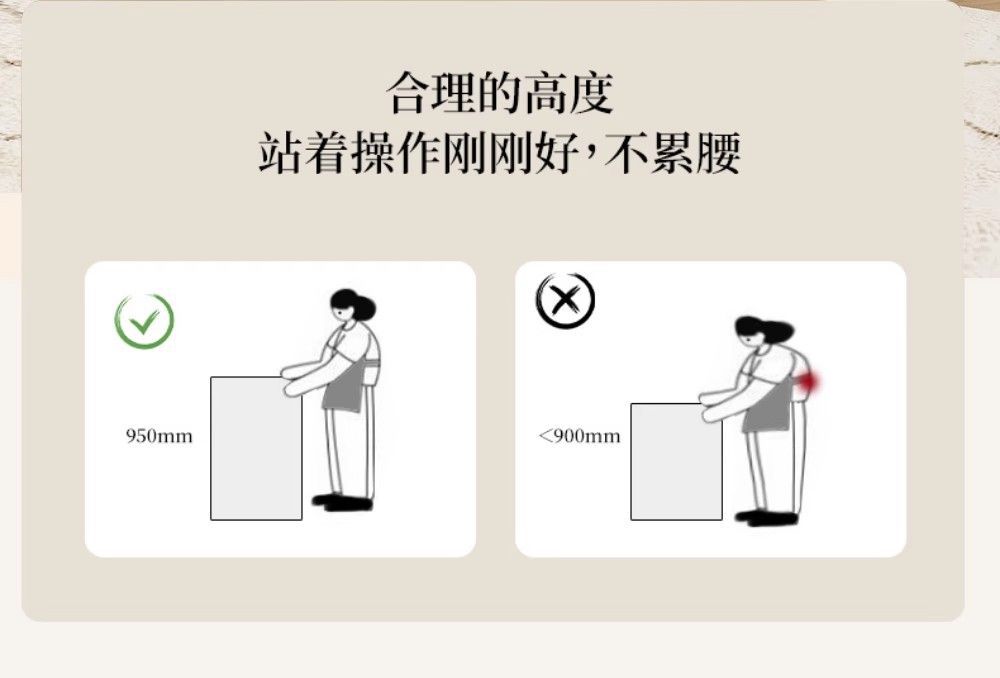 合理的高度
站着操作刚刚好，不累腰

950mm

<900mm