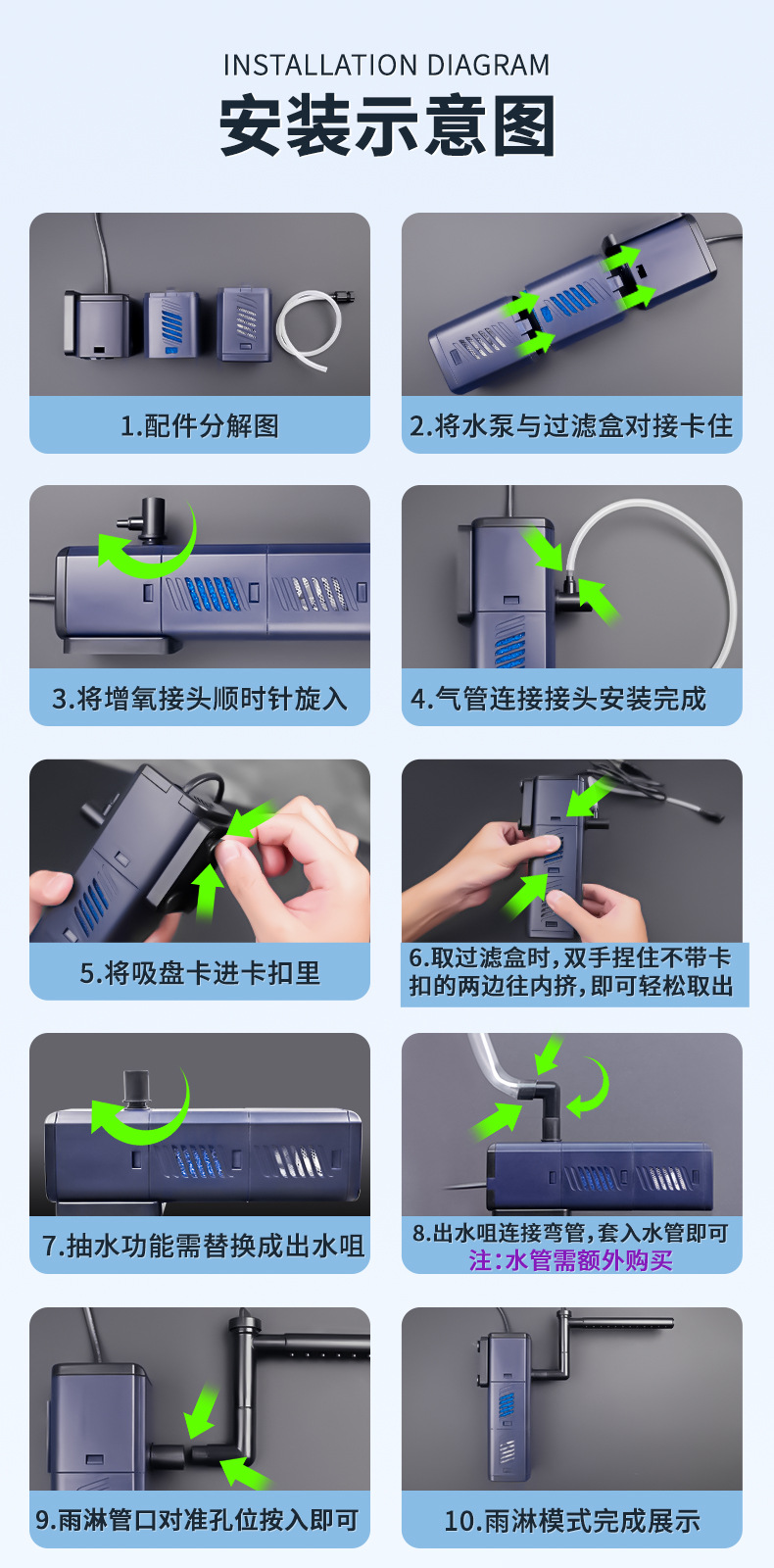 INSTALLATION DIAGRAM
安装示意图

1.配件分解图

2.将水泵与过滤盒对接卡住

3.将增氧接头顺时针旋入

4.气管连接接头安装完成

5.将吸盘卡进卡扣里

6.取过滤盒时,双手捏住不带卡扣的两边往内挤,即可轻松取出

7.抽水功能需替换成出水咀

8.出水咀连接弯管,套入水管即可
注:水管需额外购买

9.雨淋管口对准孔位按入即可

10.雨淋模式完成展示