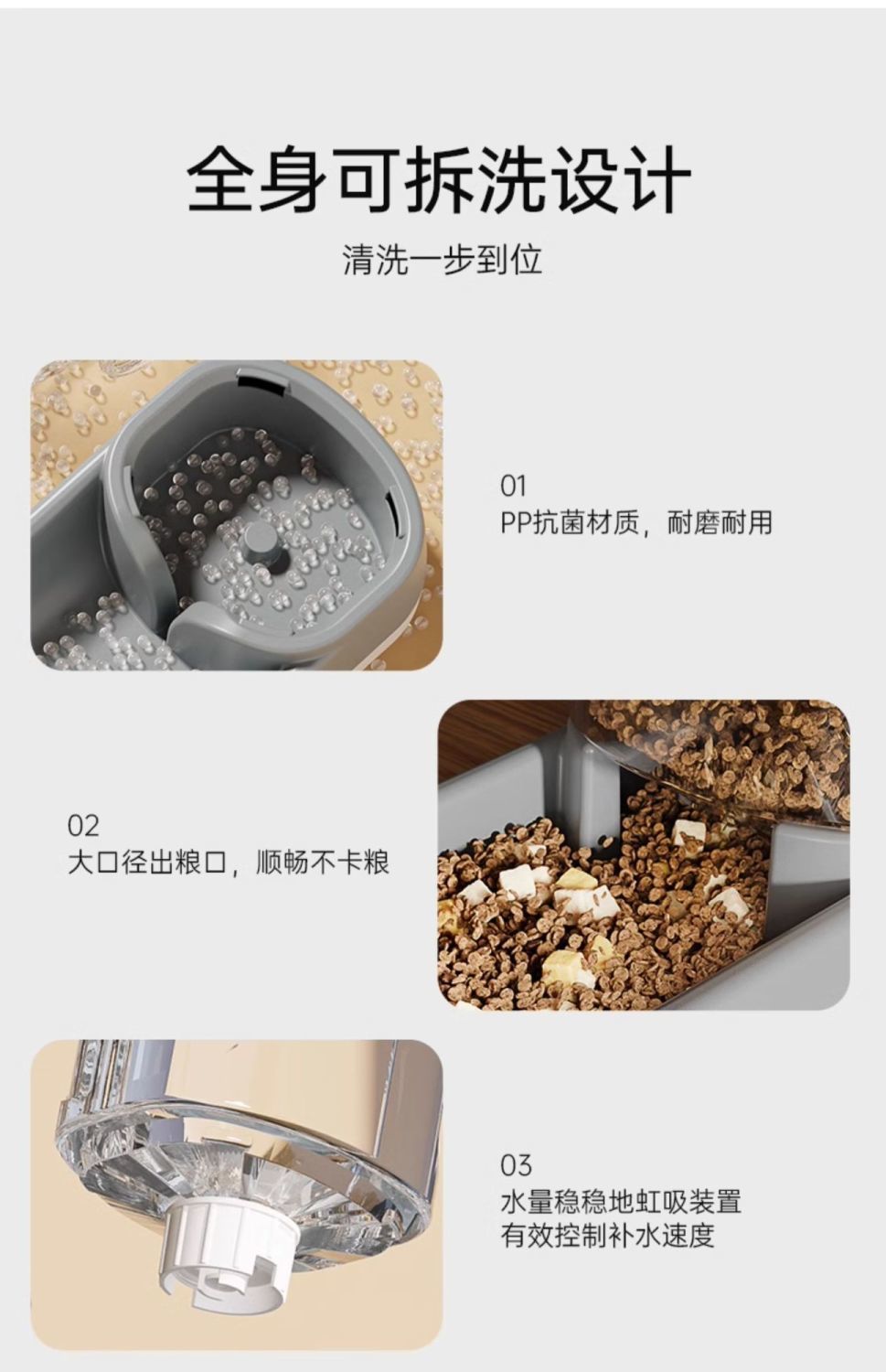 全身可拆洗设计

清洗一步到位

01
PP抗菌材质，耐磨耐用

02
大口径出粮口，顺畅不卡粮

03
水量稳稳地虹吸装置
有效控制补水速度