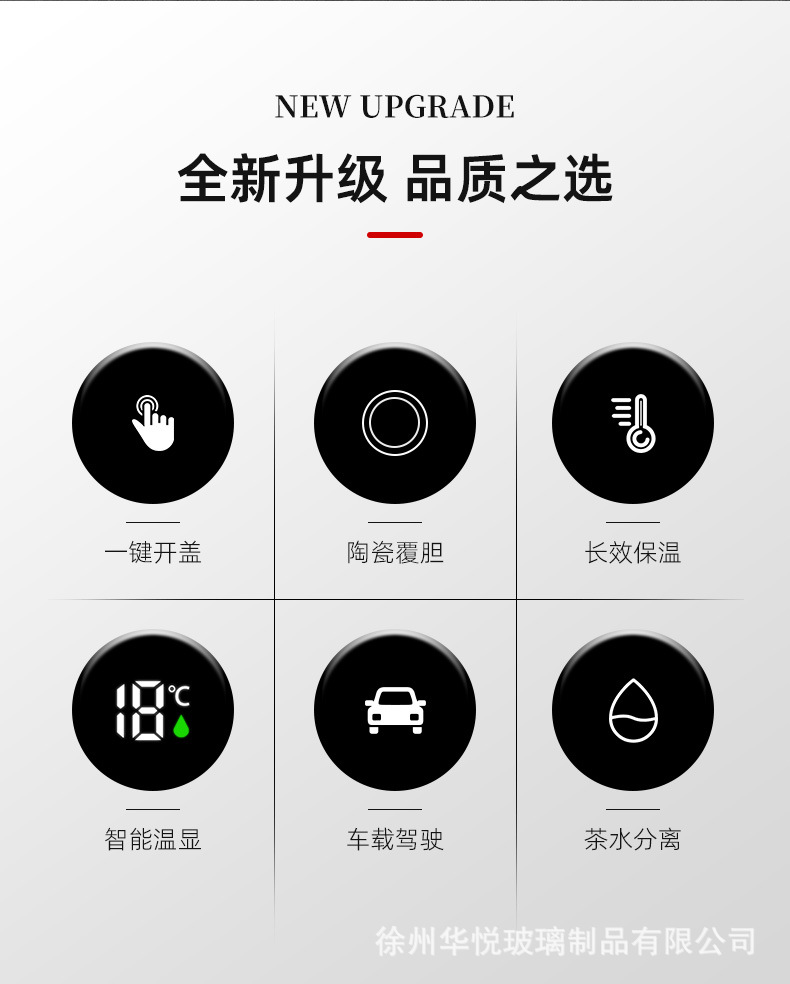 NEW UPGRADE

全新升级 品质之选

一键开盖

陶瓷覆胆

长效保温

18℃

智能温显

车载驾驶

茶水分离

徐州华悦玻璃制品有限公司