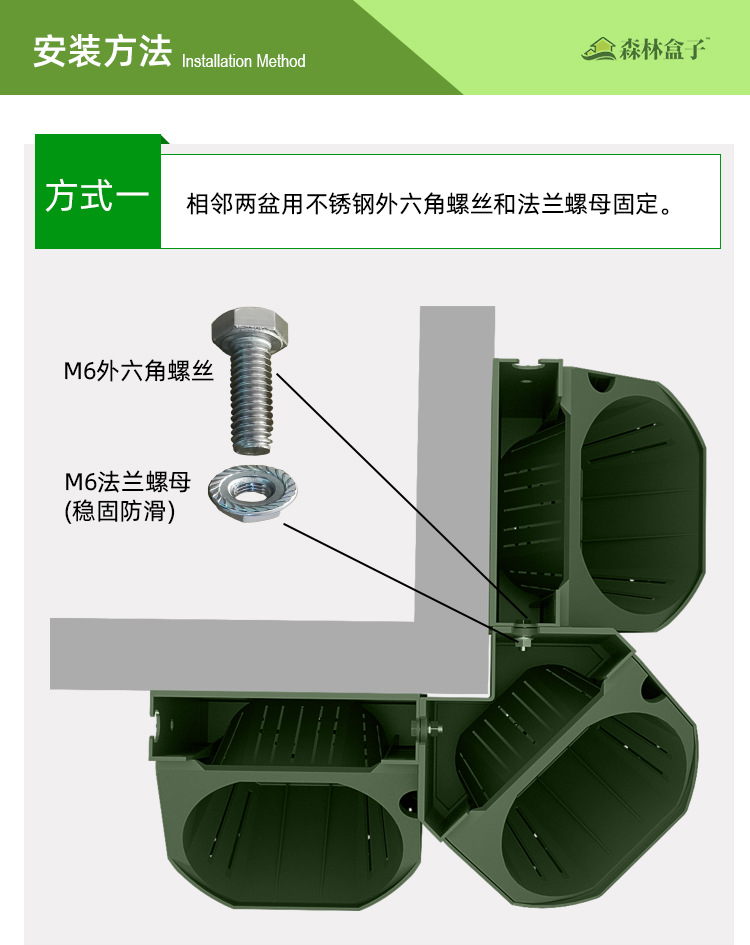 安装方法 Installation Method

森林盒子

方式一

相邻两盆用不锈钢外六角螺丝和法兰螺母固定。

M6外六角螺丝

M6法兰螺母
(稳固防滑)