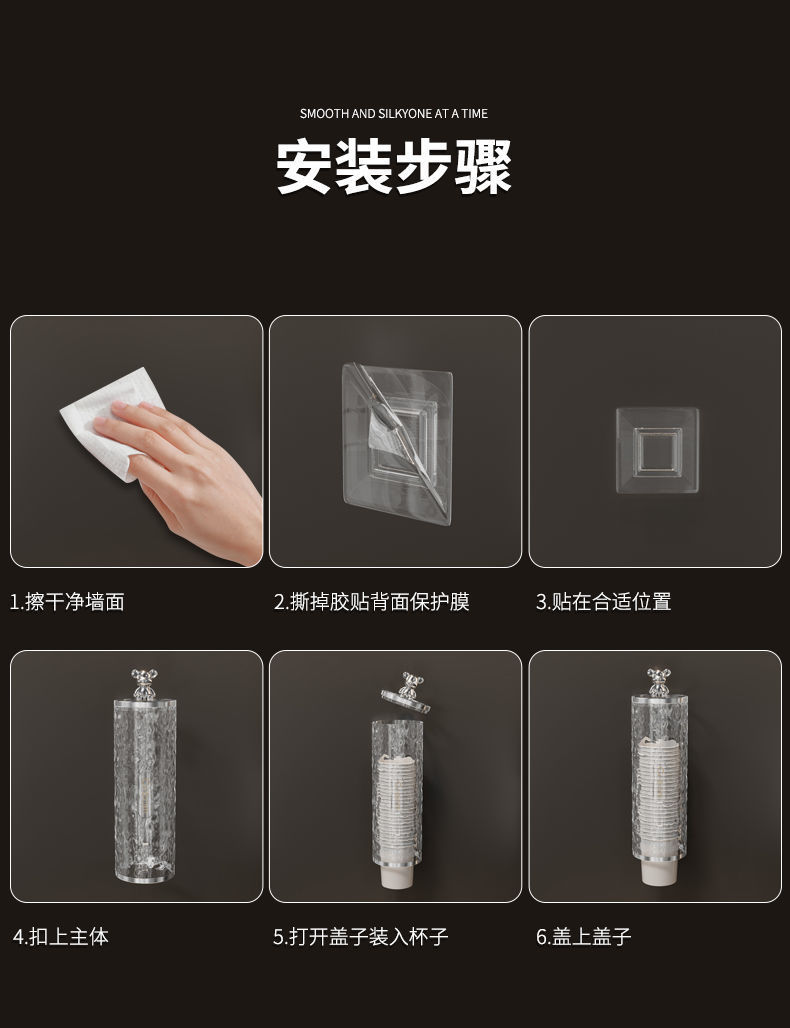 SMOOTH AND SILKYONE AT A TIME

安装步骤

1.擦干净墙面

2.撕掉胶贴背面保护膜

3.贴在合适位置

4.扣上主体

5.打开盖子装入杯子

6.盖上盖子