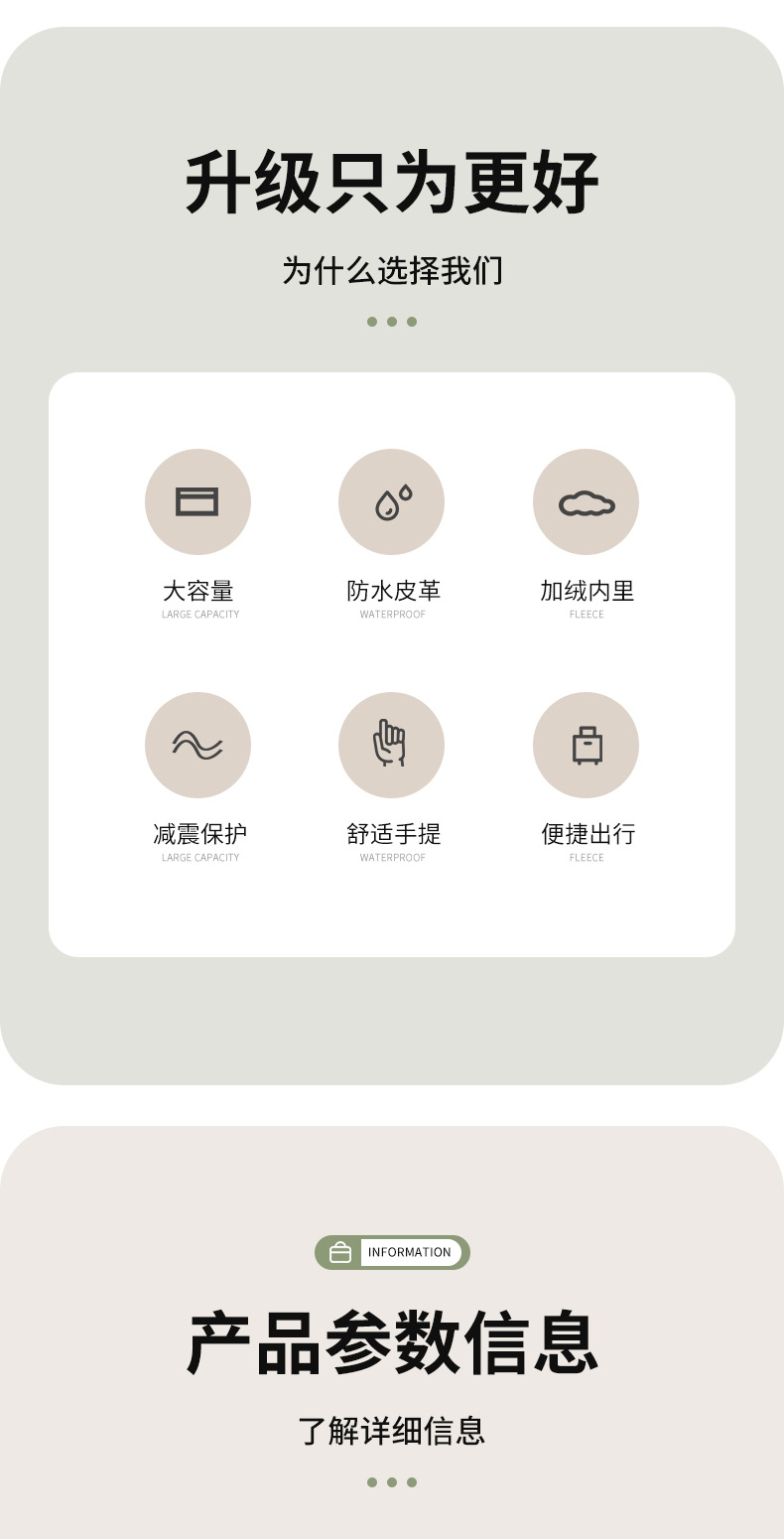 升级只为更好

为什么选择我们

大容量
LARGE CAPACITY

防水皮革
WATERPROOF

加绒内里
FLEECE

减震保护
LARGE CAPACITY

舒适手提
WATERPROOF

便捷出行
FLEECE

INFORMATION

产品参数信息

了解详细信息