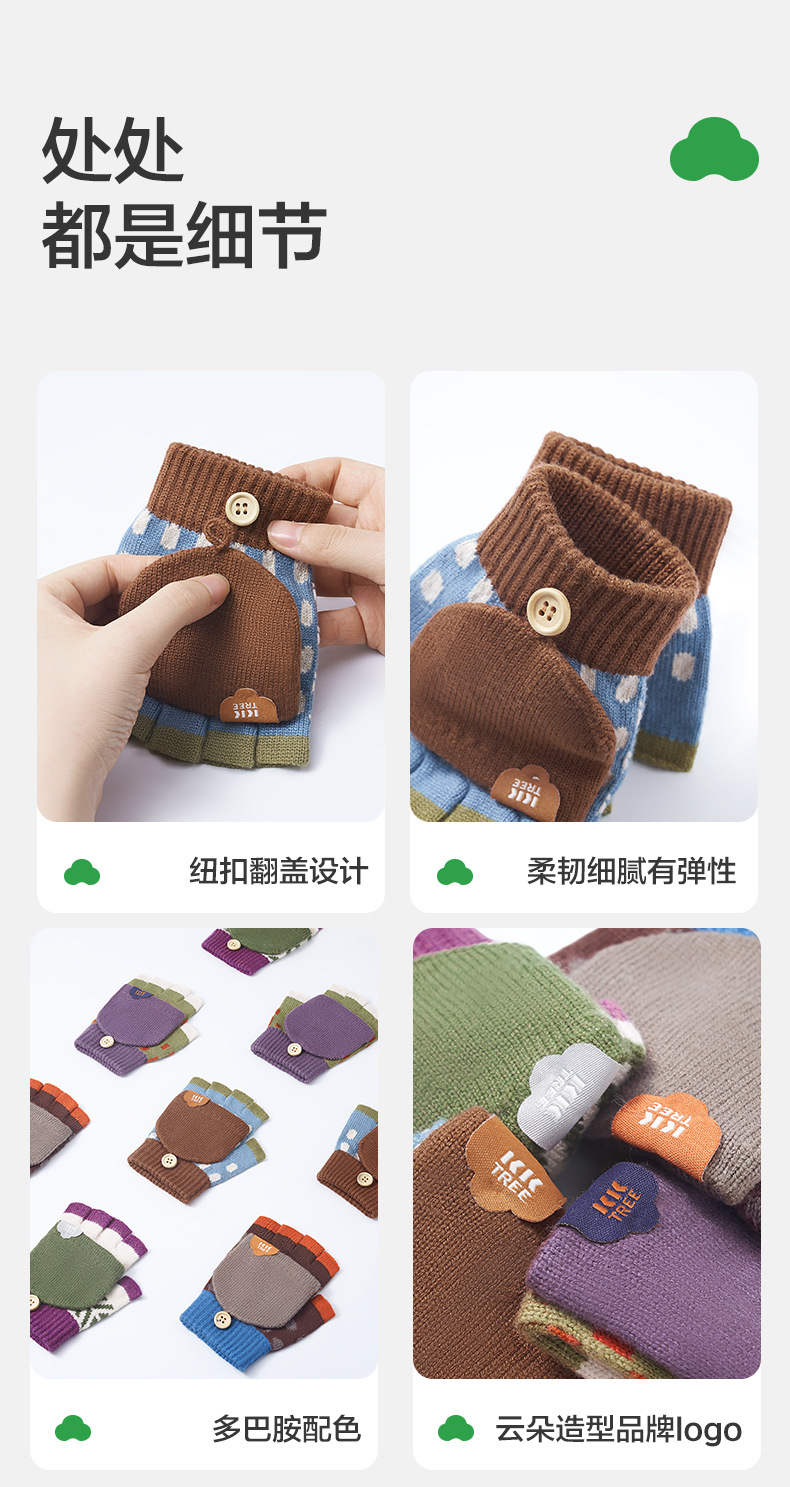 处处
都是细节

TREE

TREE

纽扣翻盖设计

柔韧细腻有弹性

TREE

TREE

TREE

多巴胺配色

云朵造型品牌logo