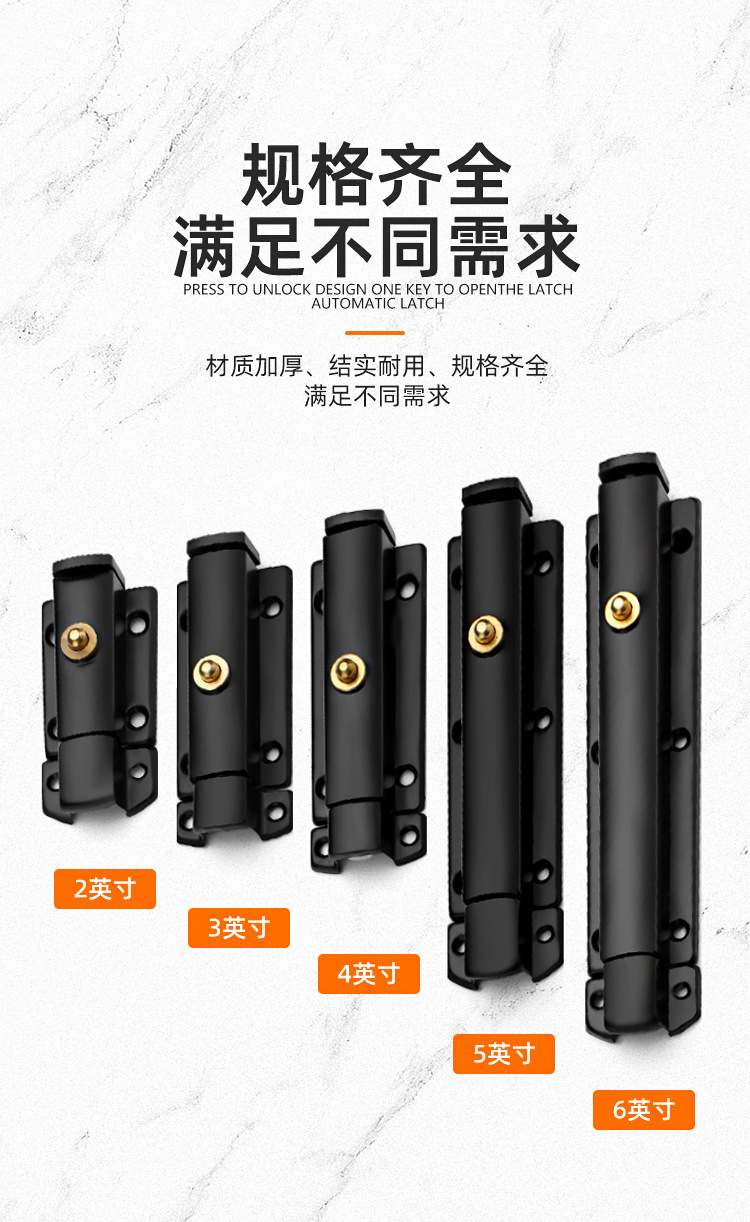 规格齐全
满足不同需求
PRESS TO UNLOCK DESIGN ONE KEY TO OPENTHE LATCH
AUTOMATIC LATCH

材质加厚、结实耐用、规格齐全
满足不同需求

2英寸

3英寸

4英寸

5英寸

6英寸