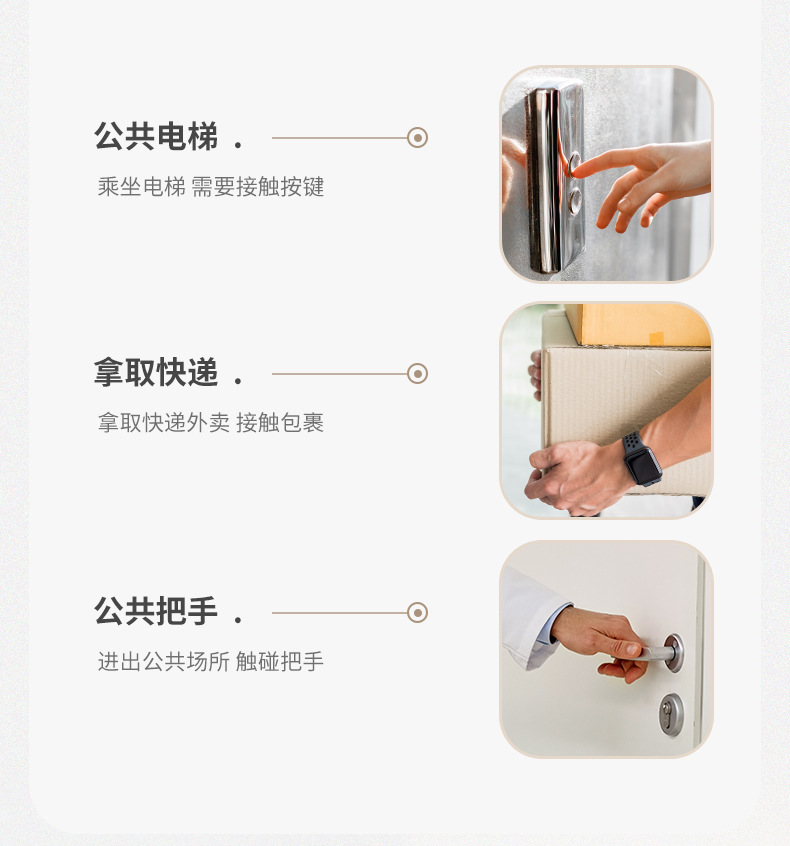 公共电梯 .

乘坐电梯 需要接触按键

拿取快递 .

拿取快递外卖 接触包裹

公共把手 .

进出公共场所 触碰把手