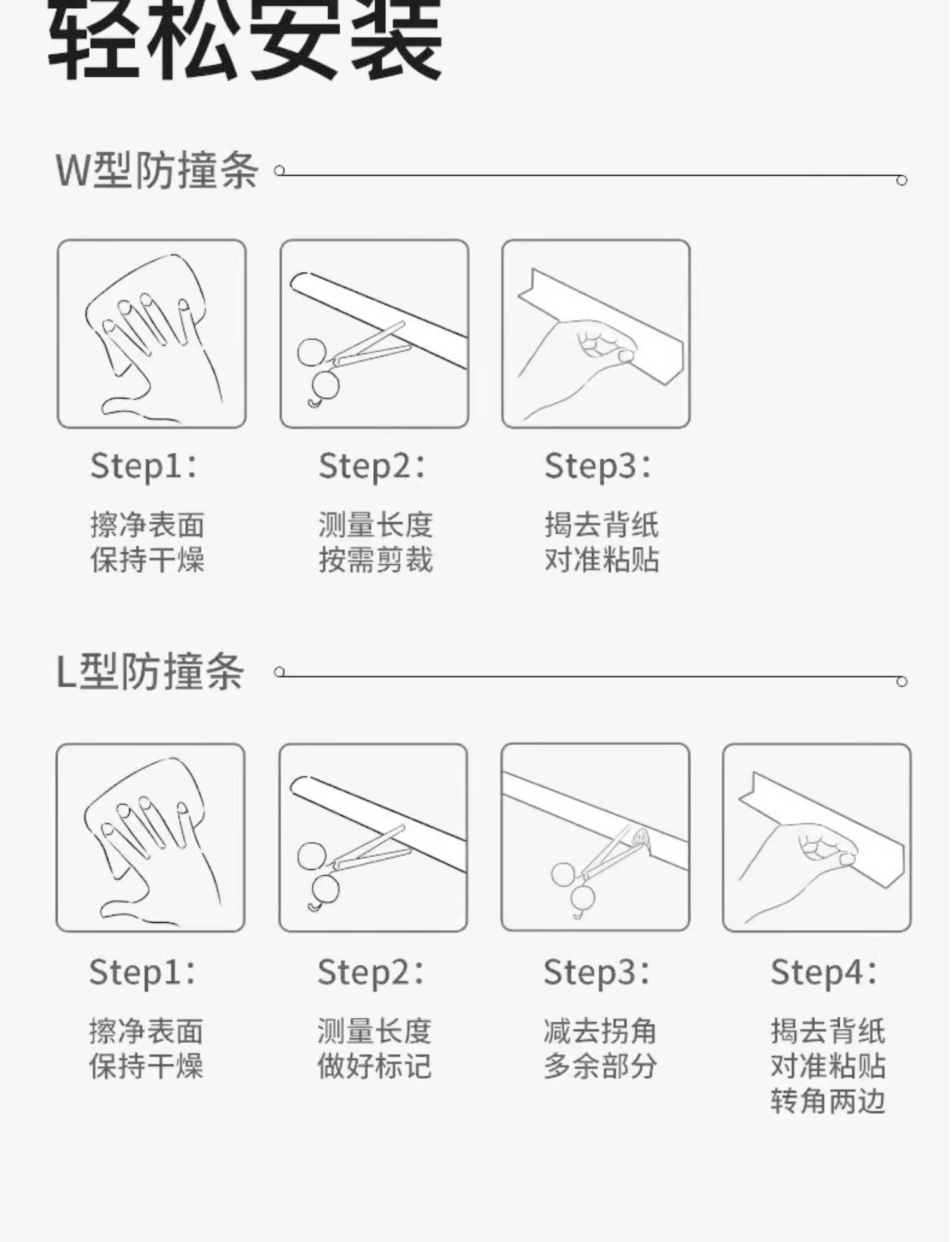 轻松安装

W型防撞条

Step1:
擦净表面
保持干燥

Step2:
测量长度
按需剪裁

Step3:
揭去背纸
对准粘贴

L型防撞条

Step1:
擦净表面
保持干燥

Step2:
测量长度
做好标记

Step3:
减去拐角
多余部分

Step4:
揭去背纸
对准粘贴
转角两边