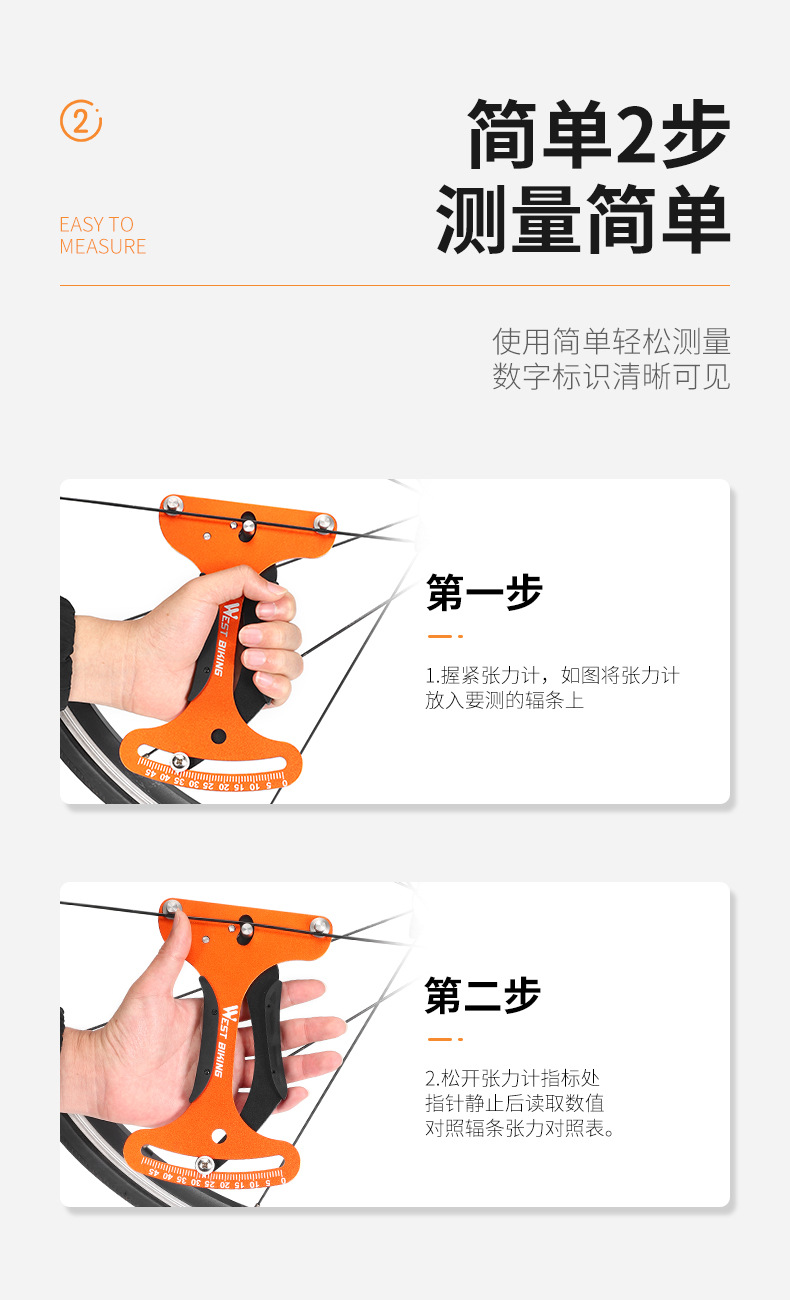 2

EASY TO MEASURE

简单2步
测量简单

使用简单轻松测量
数字标识清晰可见

WEST BIKING

45 40 35 30 25 20 15 10 5 0

第一步

1.握紧张力计，如图将张力计放入要测的辐条上

WEST BIKING

45 40 35 30 25 20 15 10 5 0

第二步

2.松开张力计指标处
指针静止后读取数值
对照辐条张力对照表。