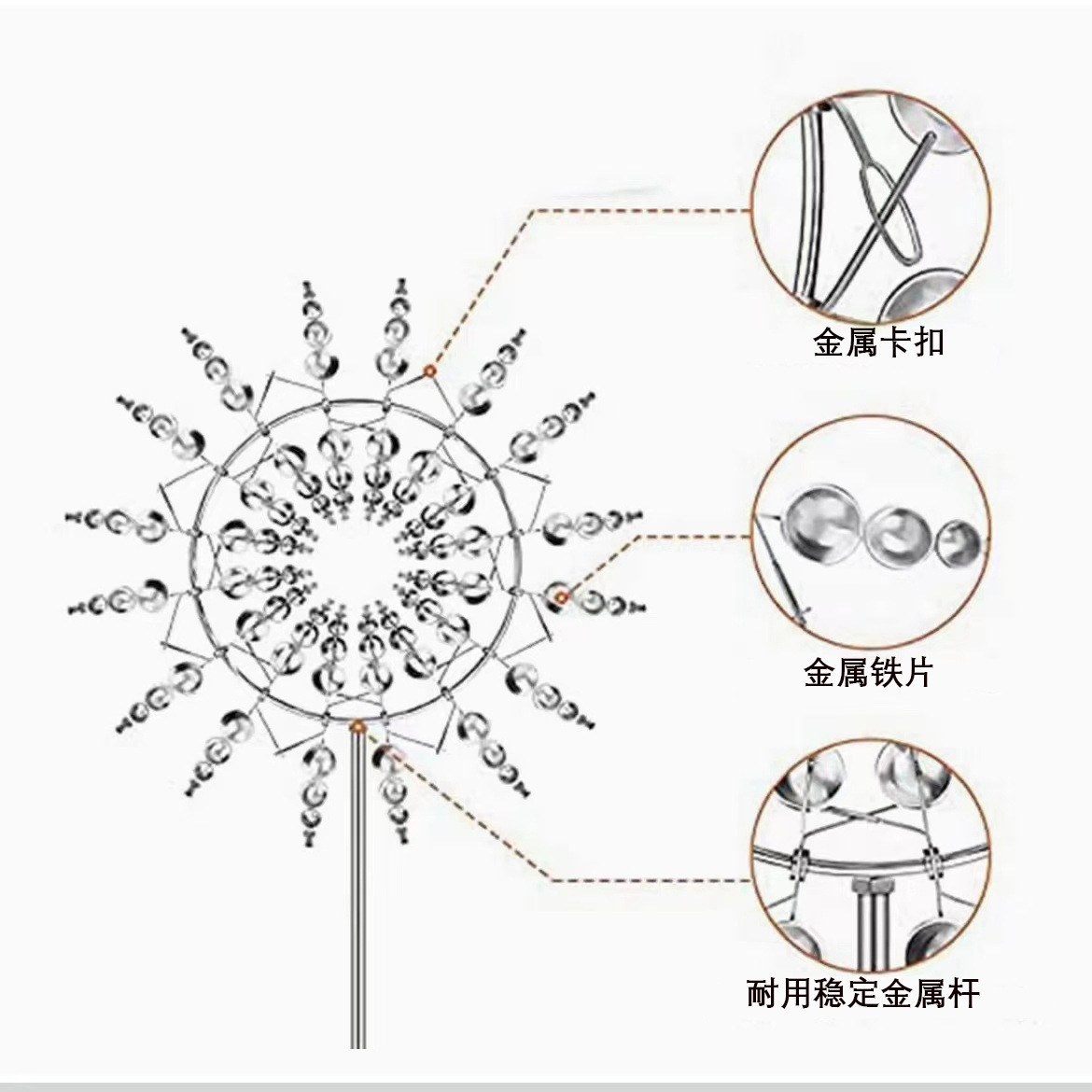 金属卡扣

金属铁片

耐用稳定金属杆