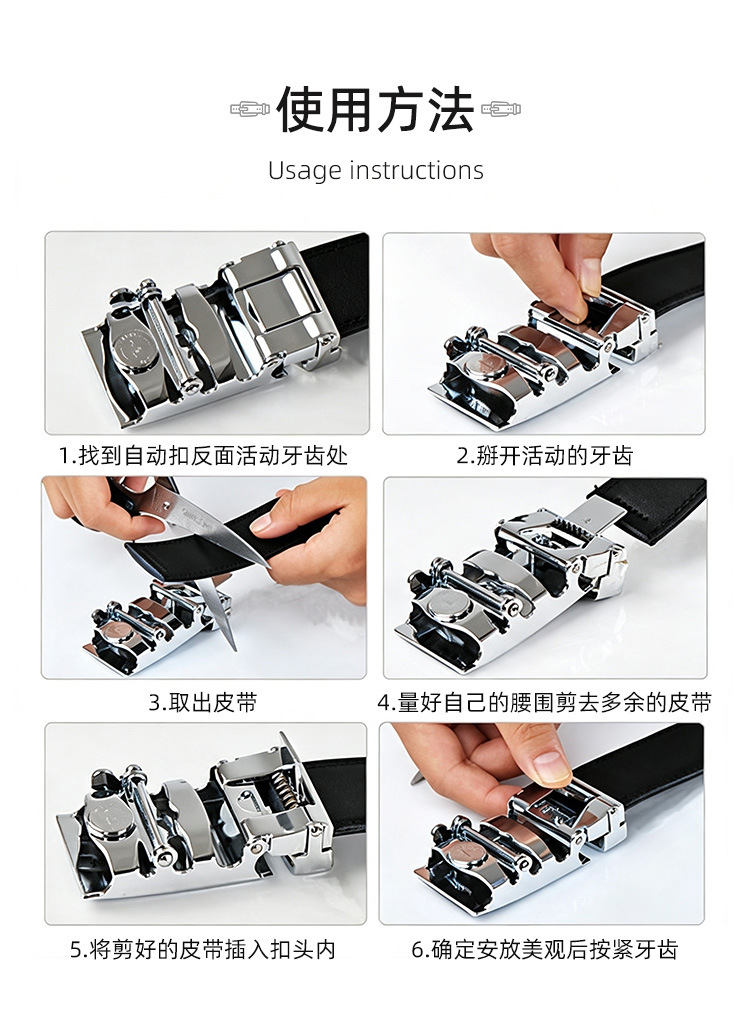 使用方法

Usage instructions

1.找到自动扣反面活动牙齿处

2.掰开活动的牙齿

3.取出皮带

4.量好自己的腰围剪去多余的皮带

5.将剪好的皮带插入扣头内

6.确定安放美观后按紧牙齿