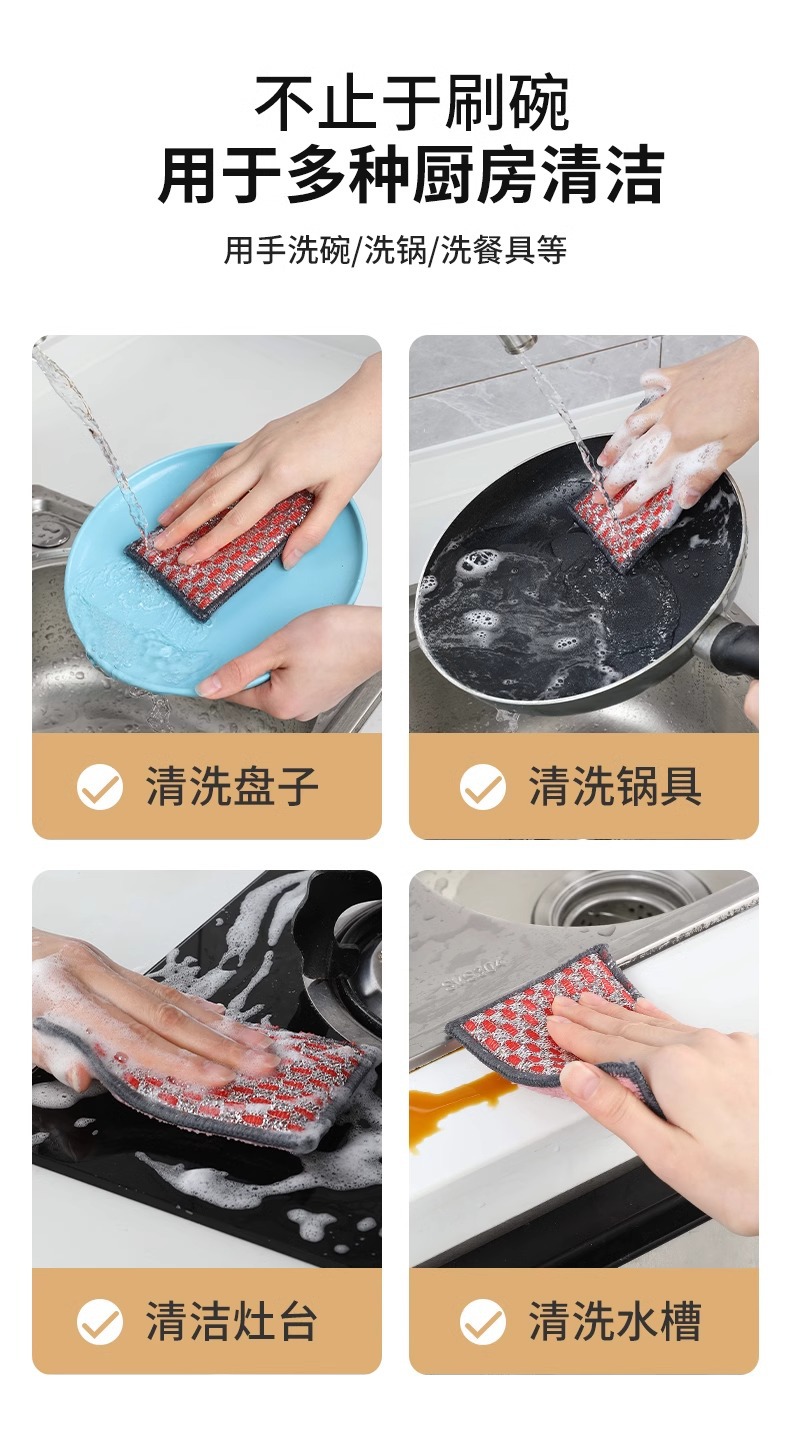 不止于刷碗
用于多种厨房清洁

用手洗碗/洗锅/洗餐具等

清洗盘子

清洗锅具

清洁灶台

清洗水槽