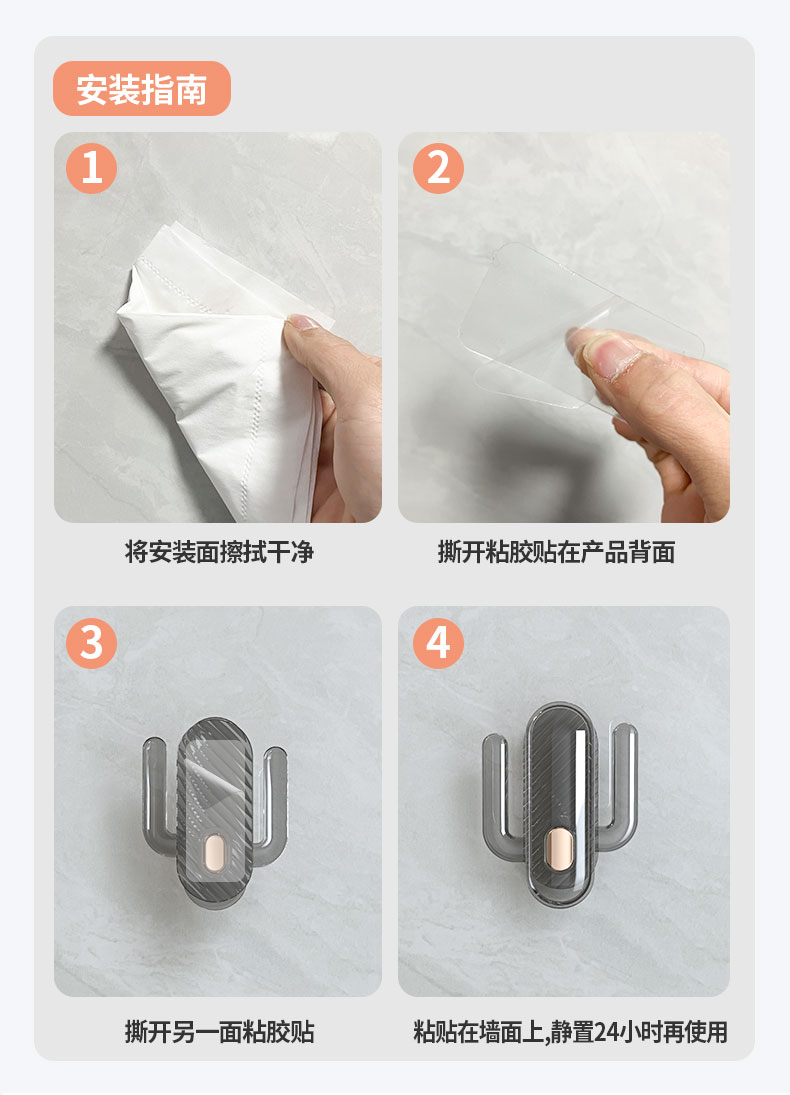 安装指南

1

将安装面擦拭干净

2

撕开粘胶贴在产品背面

3

撕开另一面粘胶贴

4

粘贴在墙面上,静置24小时再使用