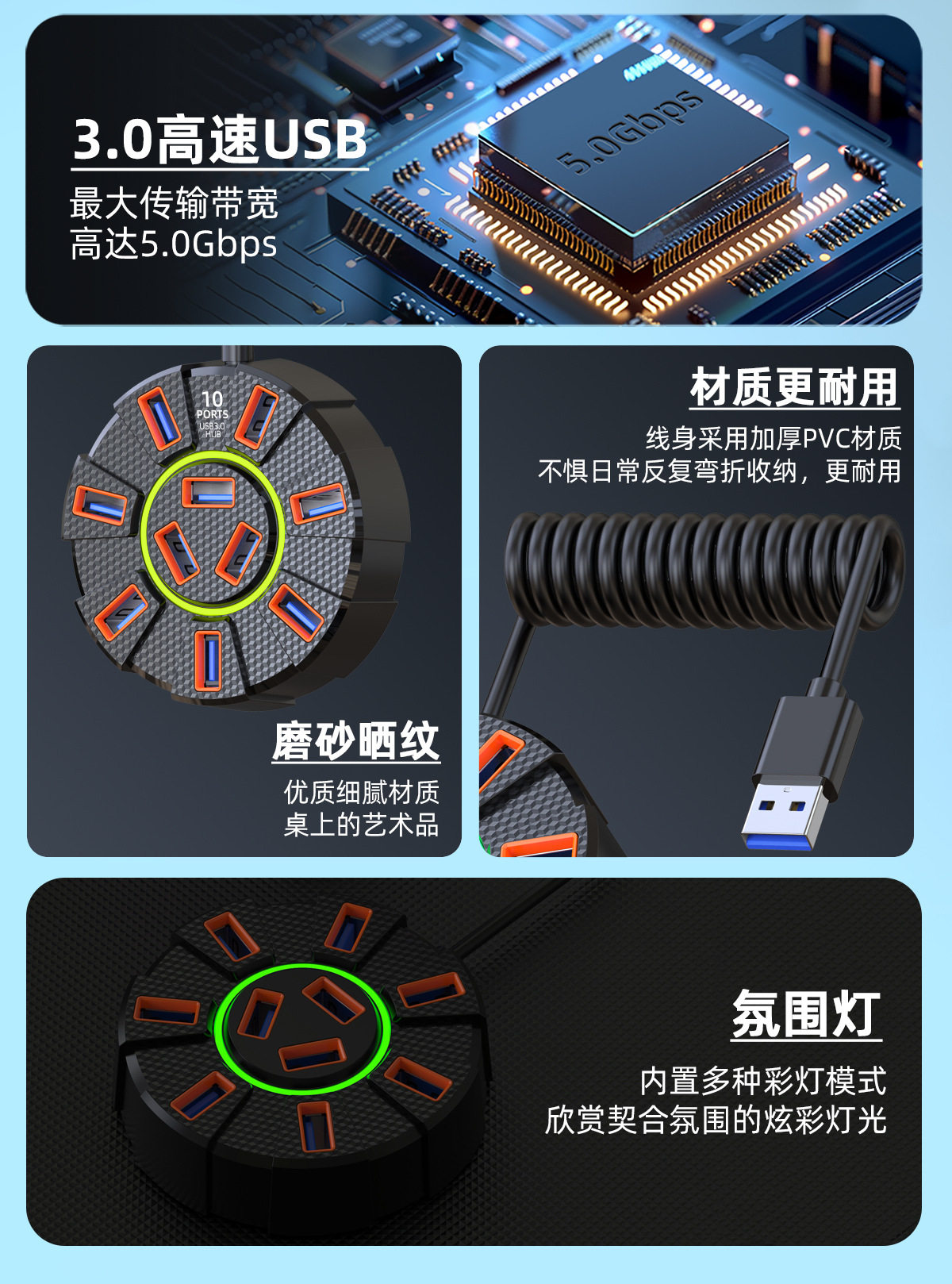 3.0高速USB
最大传输带宽
高达5.0Gbps

5.0Gbps

10
PORTS
USB3.0
HUB

磨砂晒纹
优质细腻材质
桌上的艺术品

材质更耐用
线身采用加厚PVC材质
不惧日常反复弯折收纳，更耐用

氛围灯
内置多种彩灯模式
欣赏契合氛围的炫彩灯光