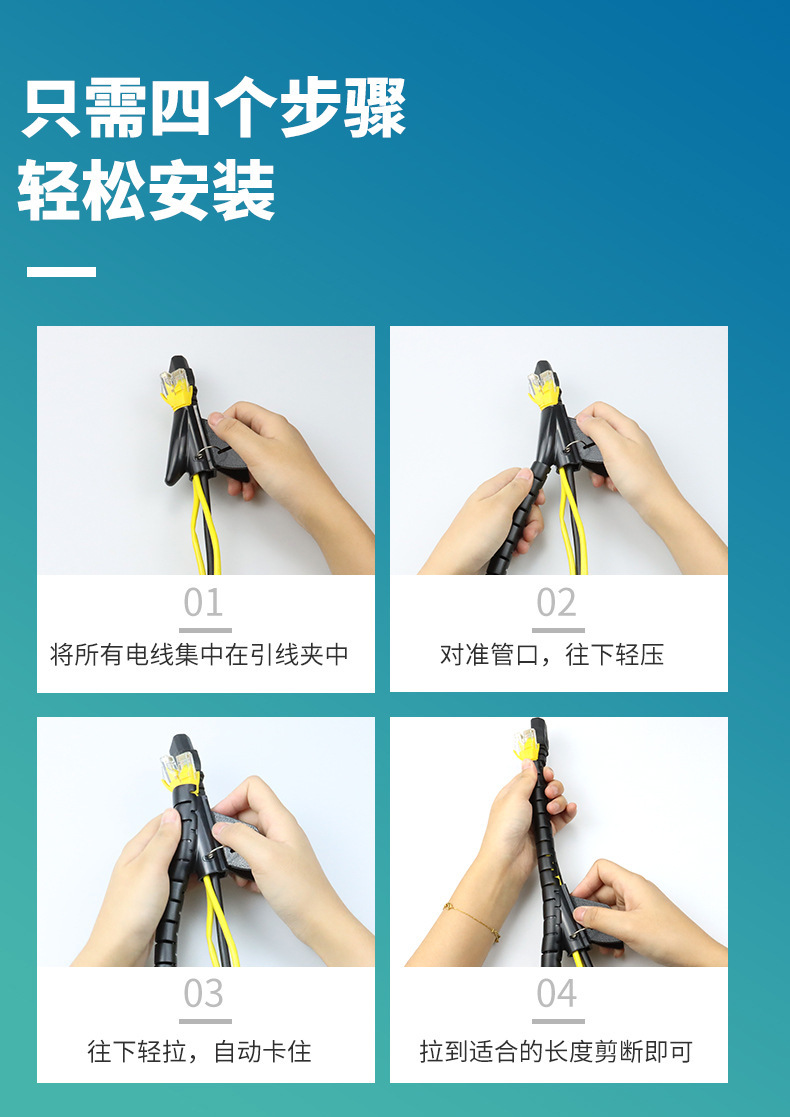 只需四个步骤
轻松安装

01
将所有电线集中在引线夹中

02
对准管口，往下轻压

03
往下轻拉，自动卡住

04
拉到适合的长度剪断即可