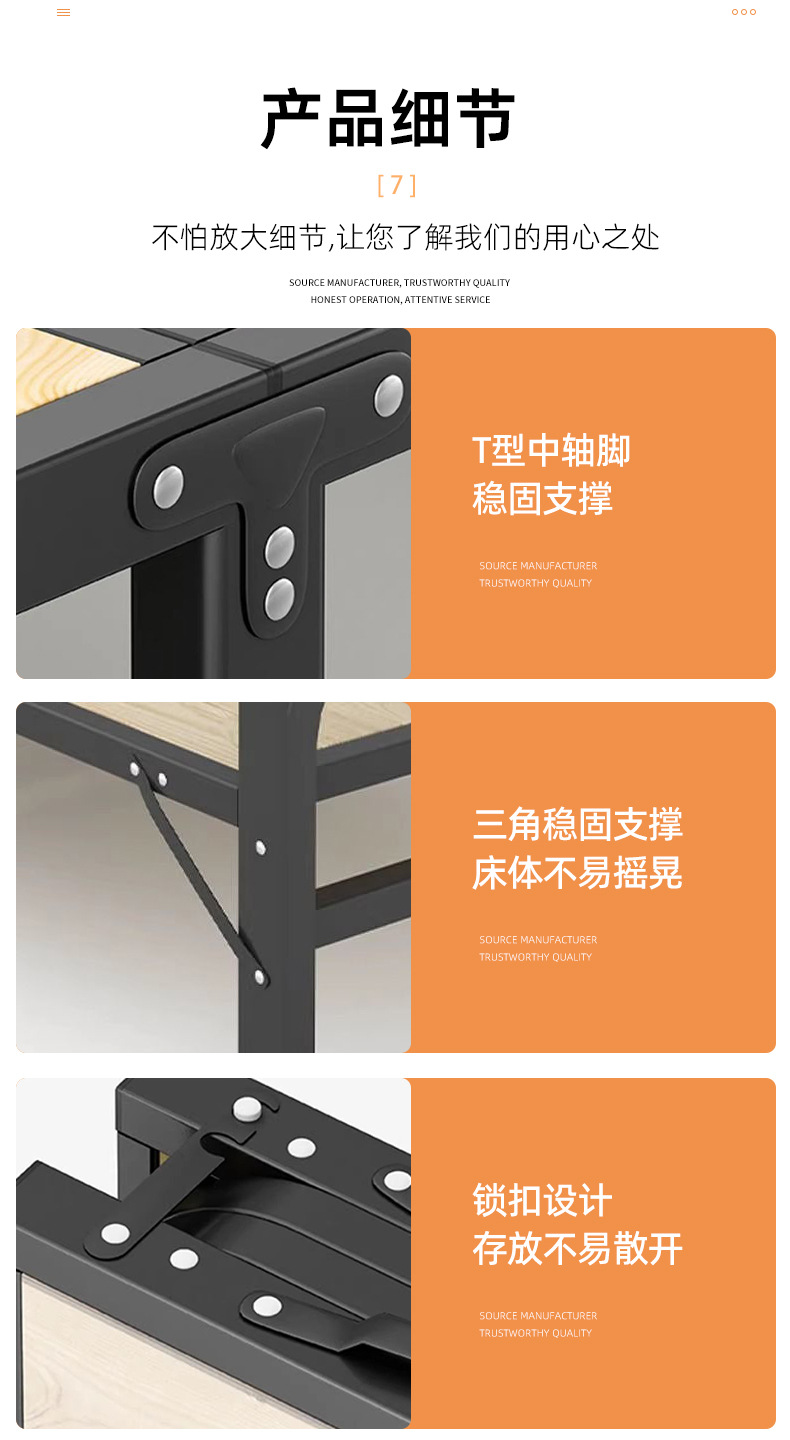 产品细节

[7]

不怕放大细节,让您了解我们的用心之处

SOURCE MANUFACTURER, TRUSTWORTHY QUALITY
HONEST OPERATION, ATTENTIVE SERVICE

T型中轴脚
稳固支撑

SOURCE MANUFACTURER
TRUSTWORTHY QUALITY

三角稳固支撑
床体不易摇晃

SOURCE MANUFACTURER
TRUSTWORTHY QUALITY

锁扣设计
存放不易散开

SOURCE MANUFACTURER
TRUSTWORTHY QUALITY