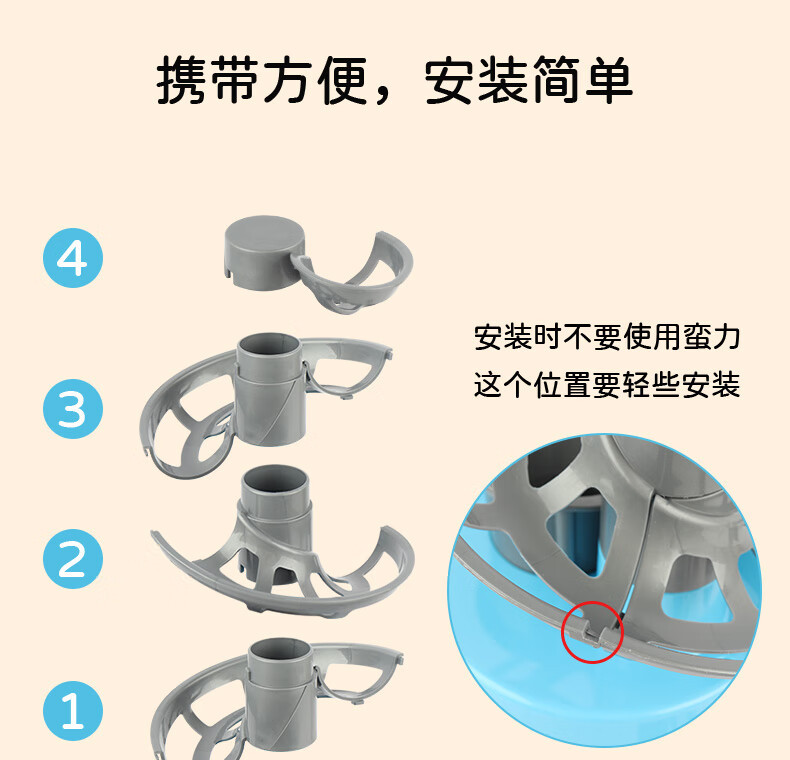 携带方便，安装简单

4

3

2

1

安装时不要使用蛮力
这个位置要轻些安装