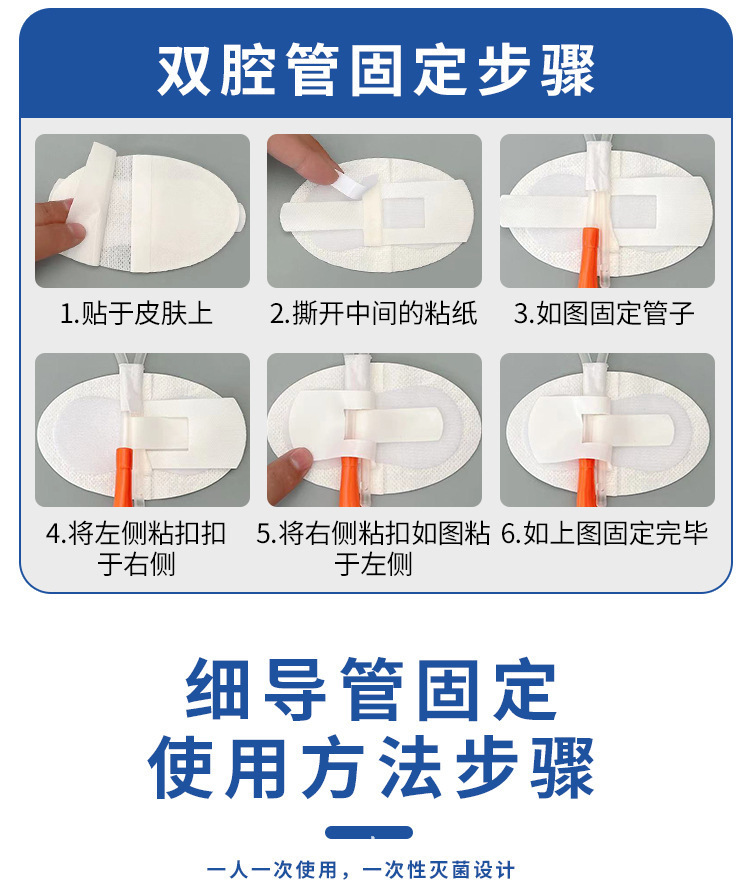 双腔管固定步骤

1.贴于皮肤上

2.撕开中间的粘纸

3.如图固定管子

4.将左侧粘扣扣于右侧

5.将右侧粘扣如图粘于左侧

6.如上图固定完毕

细导管固定
使用方法步骤

一人一次使用，一次性灭菌设计